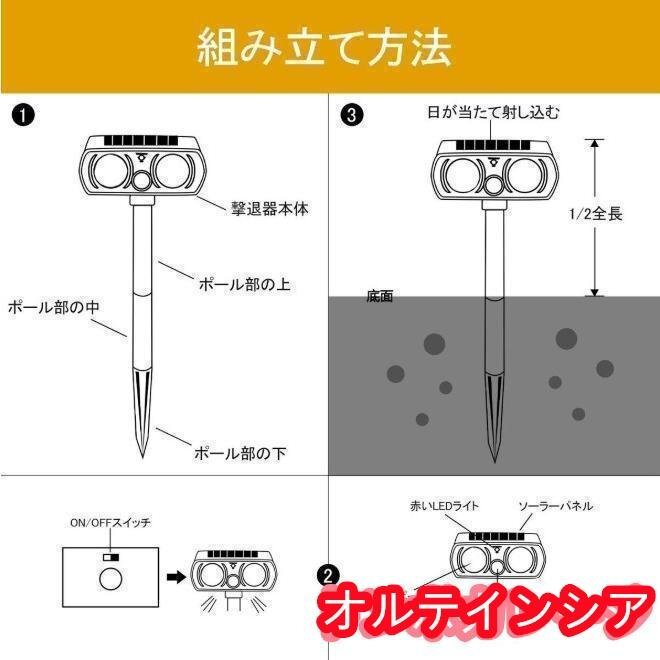 組み立て方法

❶

撃退器本体

ポール部の上

ポール部の中

ポール部の下

❸

日が当たて射し込む

1/2全長

底面

ON/OFFスイッチ

赤いLEDライト

ソーラーパネル

❷

オルテインシア