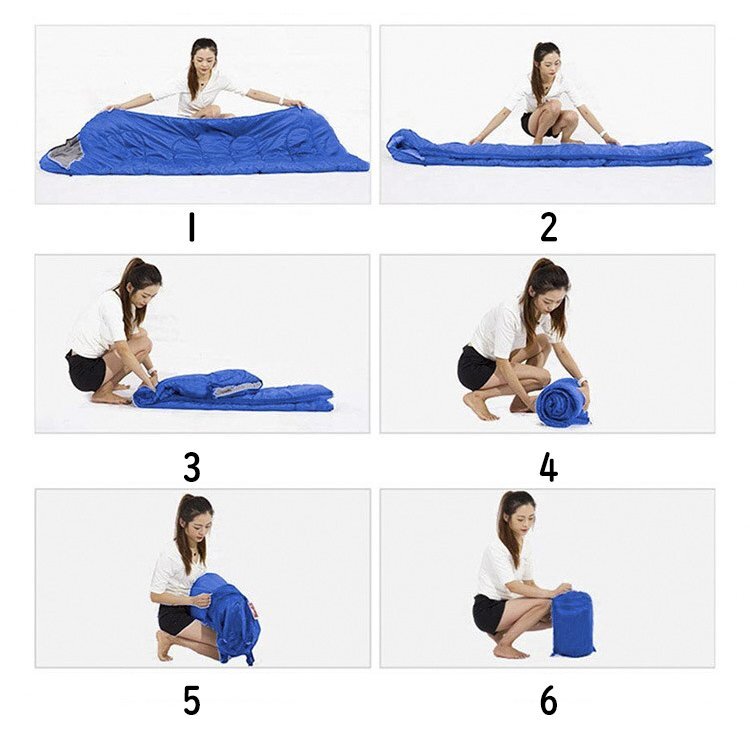 1

2

3

4

5

6