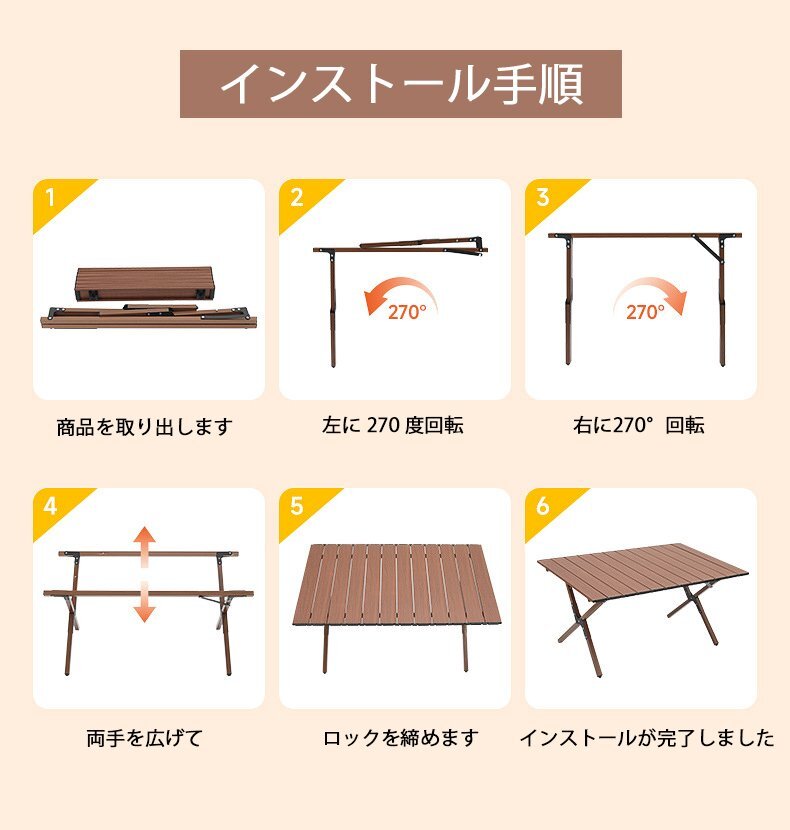 インストール手順

1

商品を取り出します

2

270°

左に 270 度回転

3

270°

右に270° 回転

4

両手を広げて

5

ロックを締めます

6

インストールが完了しました