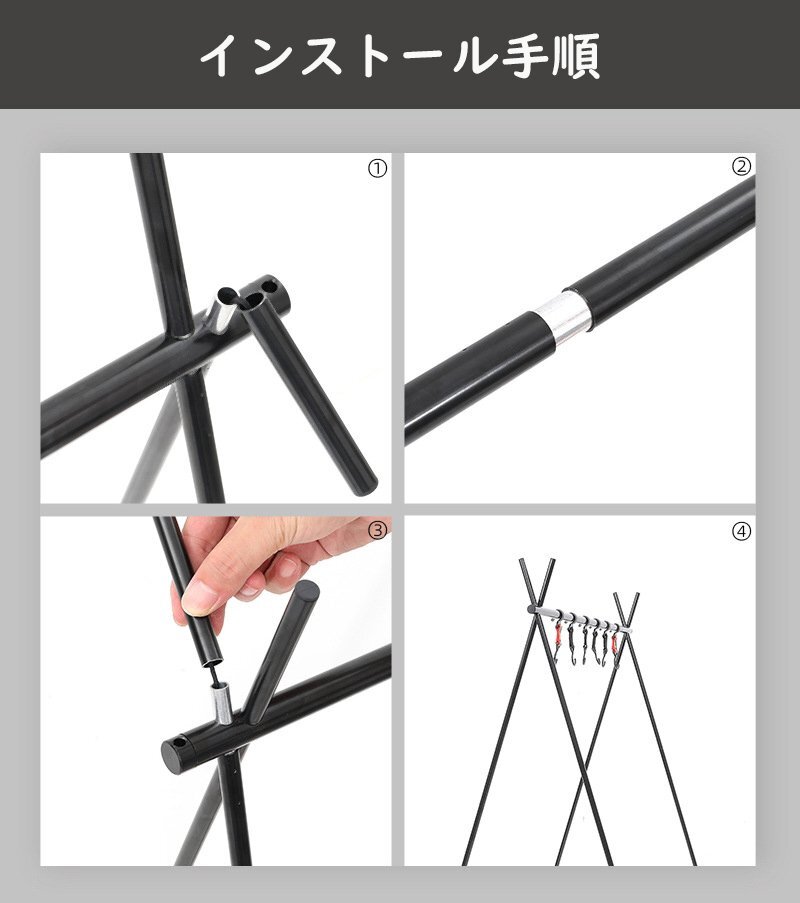 インストール手順

①

②

③

④