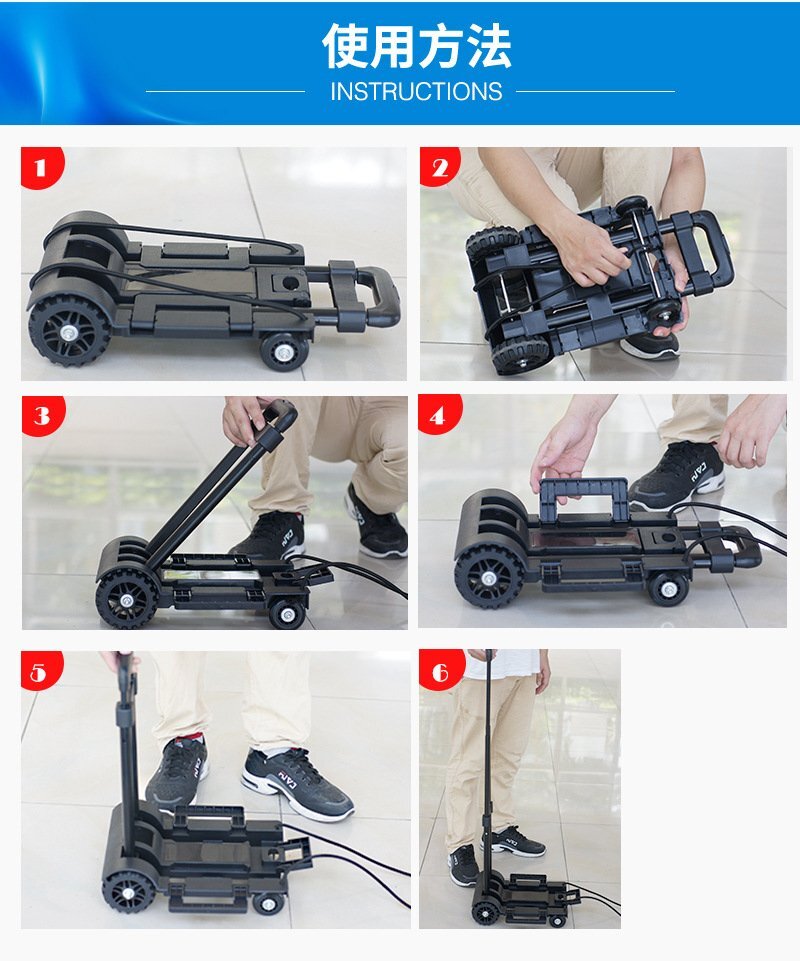 使用方法
INSTRUCTIONS

1

2

3

4

5

6