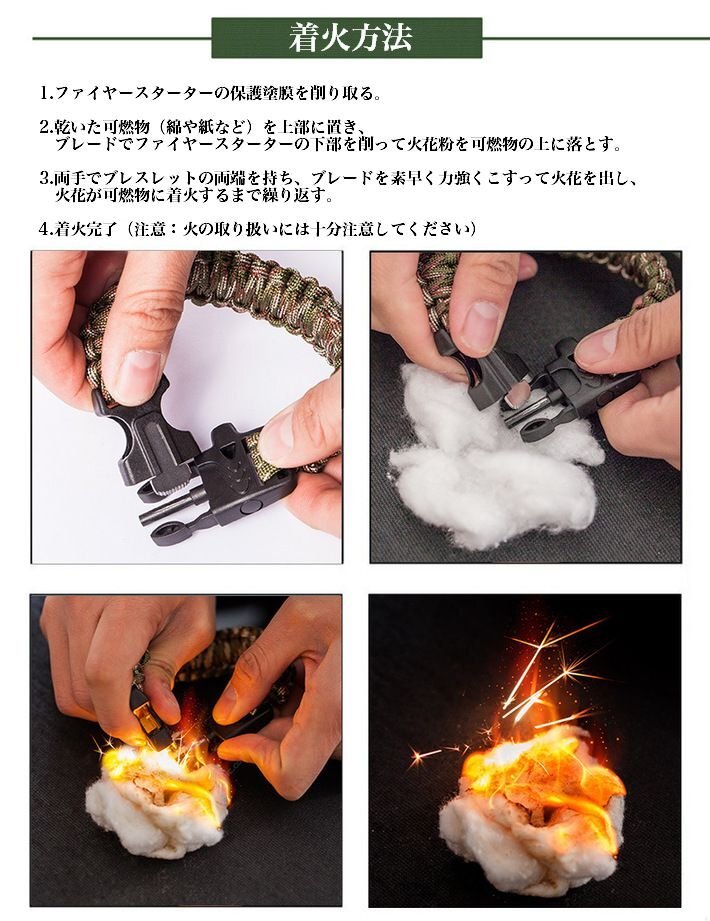 着火方法

1.ファイヤースターターの保護塗膜を削り取る。

2.乾いた可燃物（綿や紙など）を上部に置き、ブレードでファイヤースターターの下部を削って火花粉を可燃物の上に落とす。

3.両手でブレスレットの両端を持ち、ブレードを素早く力強くこすって火花を出し、火花が可燃物に着火するまで繰り返す。

4.着火完了（注意：火の取り扱いには十分注意してください）