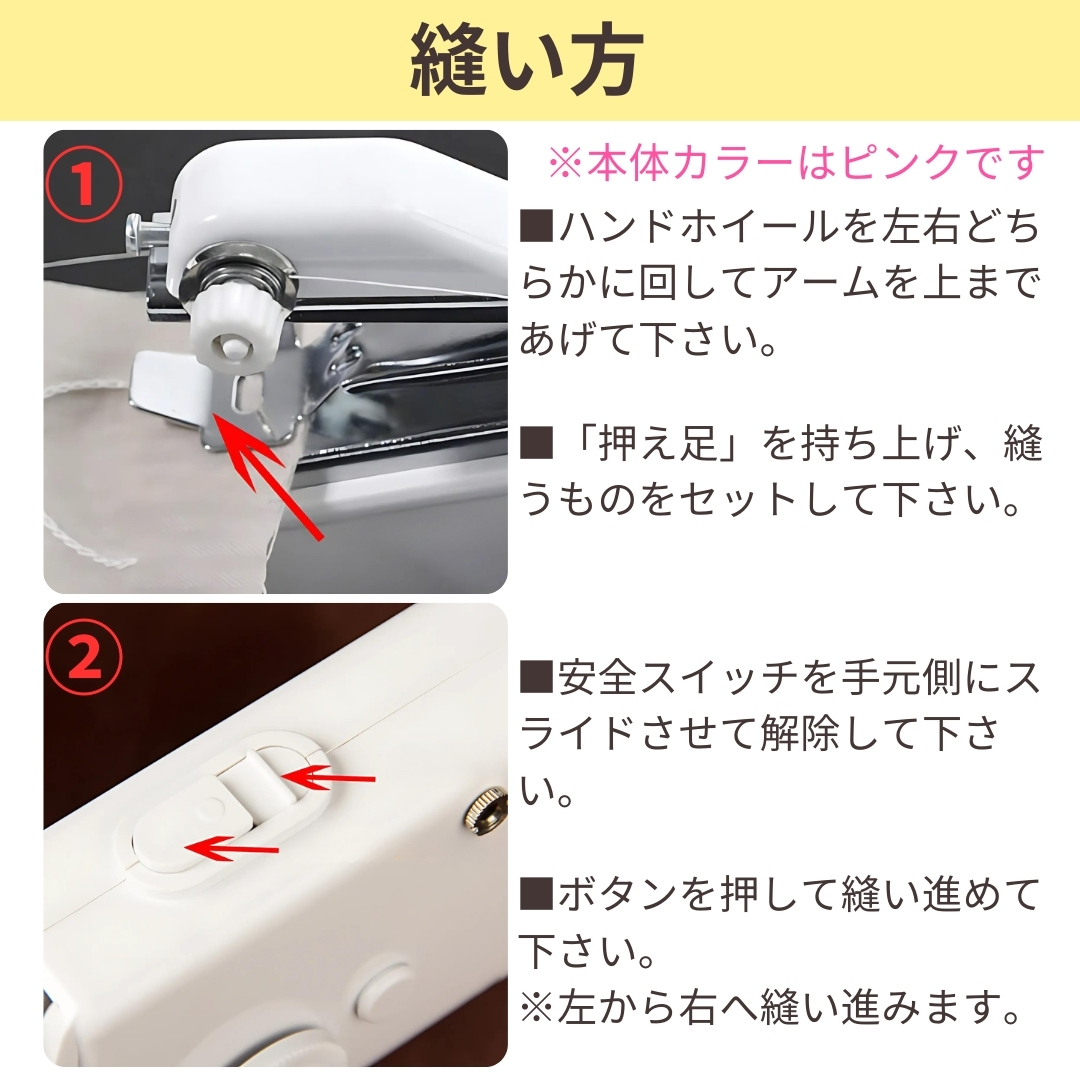 縫い方

①

※本体カラーはピンクです

■ハンドホイールを左右どちらかに回してアームを上まであげて下さい。

■「押え足」を持ち上げ、縫うものをセットして下さい。

②

■安全スイッチを手元側にスライドさせて解除して下さい。

■ボタンを押して縫い進めて下さい。
※左から右へ縫い進みます。