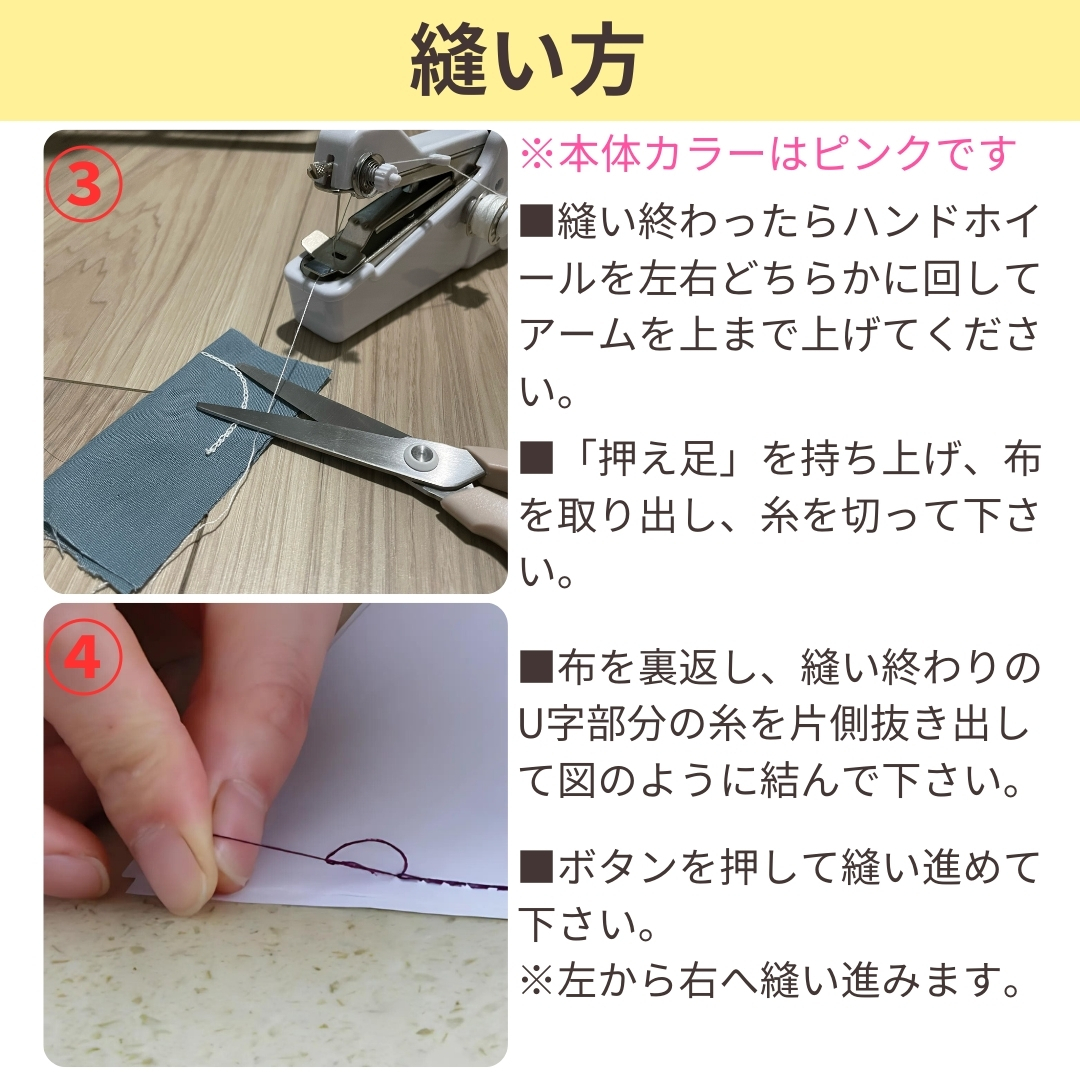 縫い方

③

※本体カラーはピンクです

■縫い終わったらハンドホイールを左右どちらかに回してアームを上まで上げてください。

■「押え足」を持ち上げ、布を取り出し、糸を切って下さい。

④

■布を裏返し、縫い終わりのU字部分の糸を片側抜き出して図のように結んで下さい。

■ボタンを押して縫い進めて下さい。
※左から右へ縫い進みます。