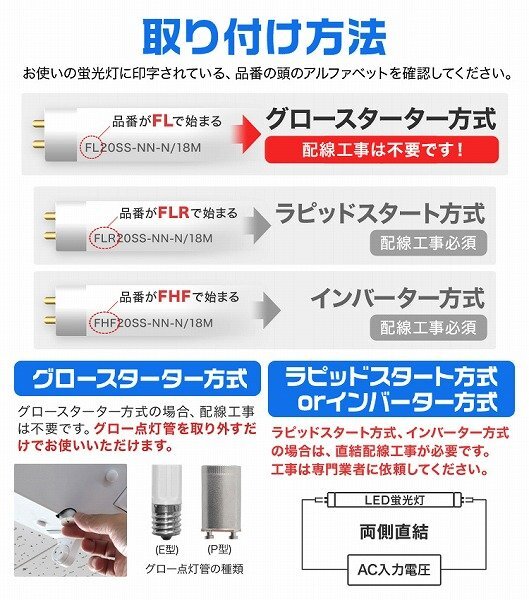 取り付け方法

お使いの蛍光灯に印字されている、品番の頭のアルファベットを確認してください。

品番がFLで始まる
FL20SS-NN-N/18M
グロースターター方式
配線工事は不要です！

品番がFLRで始まる
FLR20SS-NN-N/18M
ラピッドスタート方式
配線工事必須

品番がFHFで始まる
FHF20SS-NN-N/18M
インバーター方式
配線工事必須

グロースターター方式

グロースターター方式の場合、配線工事は不要です。グロー点灯管を取り外すだけでお使いいただけます。

(E型)
(P型)
グロー点灯管の種類

ラピッドスタート方式 orインバーター方式

ラピッドスタート方式、インバーター方式の場合は、直結配線工事が必要です。工事は専門業者に依頼してください。

LED蛍光灯
両側直結
AC入力電圧