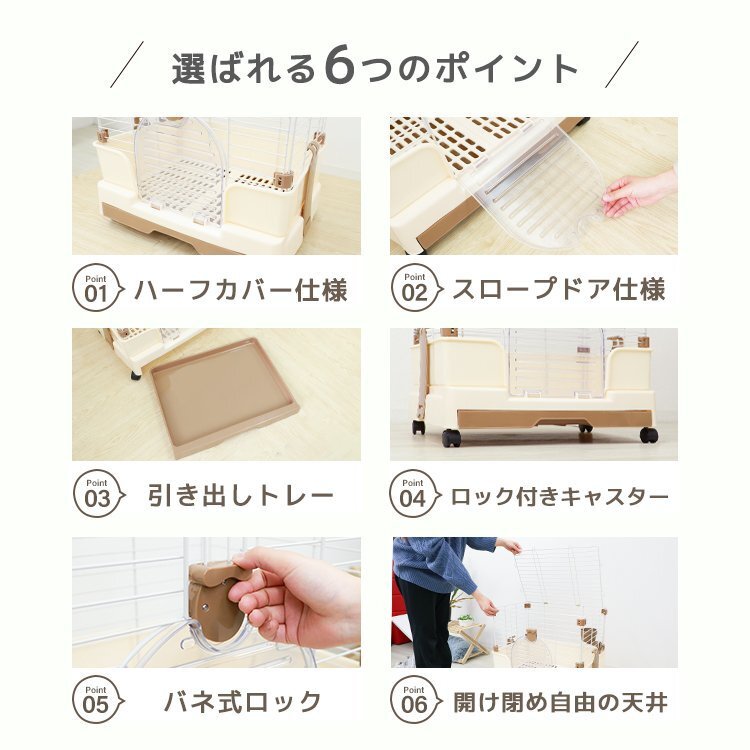 選ばれる6つのポイント

Point 01 ハーフカバー仕様

Point 02 スロープドア仕様

Point 03 引き出しトレー

Point 04 ロック付きキャスター

Point 05 バネ式ロック

Point 06 開け閉め自由の天井