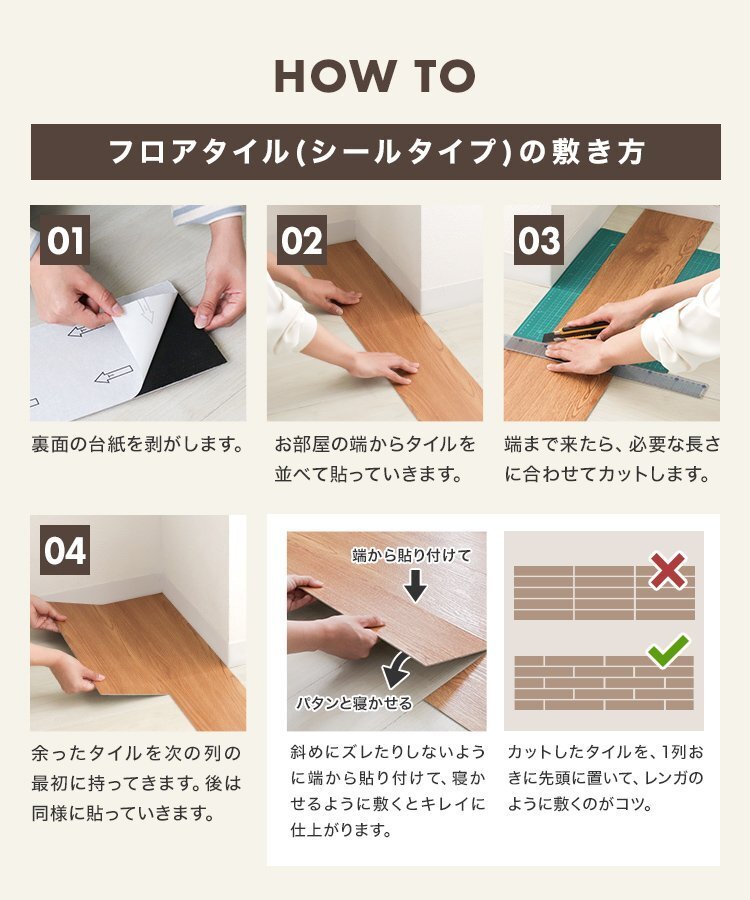 HOW TO

フロアタイル(シールタイプ)の敷き方

01

裏面の台紙を剥がします。

02

お部屋の端からタイルを並べて貼っていきます。

03

端まで来たら、必要な長さに合わせてカットします。

04

余ったタイルを次の列の最初に持ってきます。後は同様に貼っていきます。

端から貼り付けて

パタンと寝かせる

斜めにズレたりしないように端から貼り付けて、寝かせるように敷くとキレイに仕上がります。

カットしたタイルを、1列おきに先頭に置いて、レンガのように敷くのがコツ。