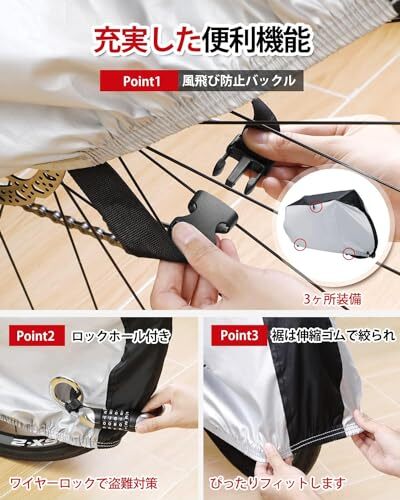 充実した便利機能

Point1 風飛び防止バックル

3ヶ所装備

Point2 ロックホール付き

ワイヤーロックで盗難対策

Point3 裾は伸縮ゴムで絞られ

ぴったりフィットします