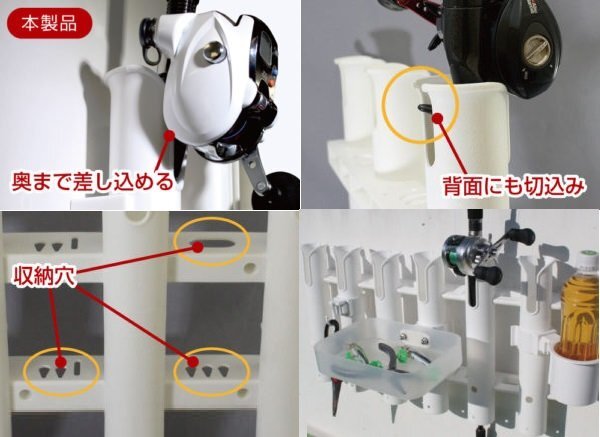 本製品

奥まで差し込める

背面にも切込み

収納穴