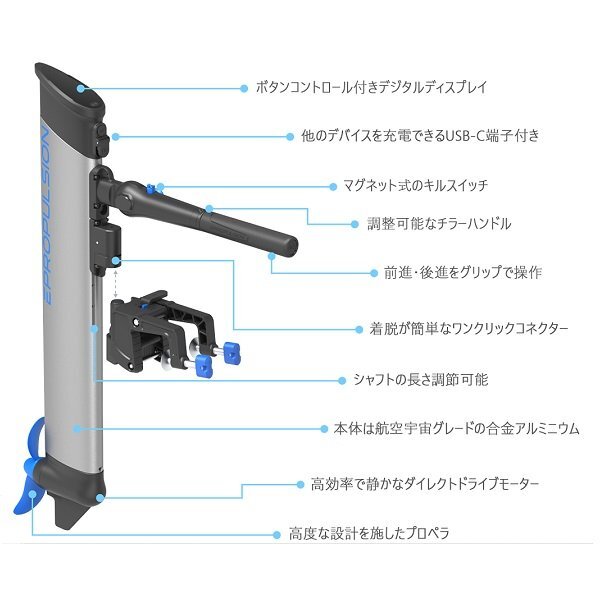 EPROPULSION

ボタンコントロール付きデジタルディスプレイ

他のデバイスを充電できるUSB-C端子付き

マグネット式のキルスイッチ

調整可能なチラーハンドル

前進・後進をグリップで操作

着脱が簡単なワンクリックコネクター

シャフトの長さ調節可能

本体は航空宇宙グレードの合金アルミニウム

高効率で静かなダイレクトドライブモーター

高度な設計を施したプロペラ