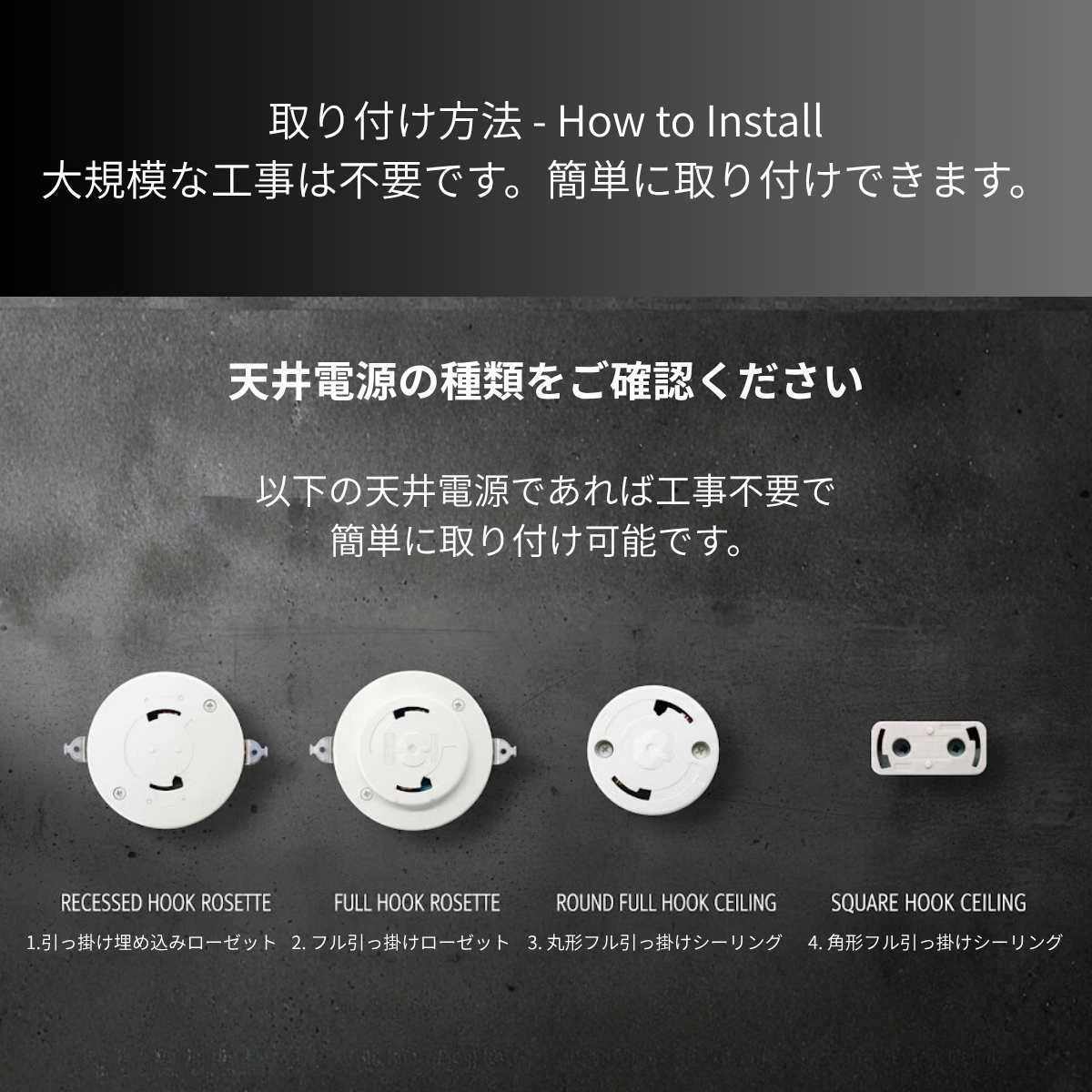 取り付け方法 - How to Install
大規模な工事は不要です。簡単に取り付けできます。

天井電源の種類をご確認ください

以下の天井電源であれば工事不要で
簡単に取り付け可能です。

RECESSED HOOK ROSETTE
1.引っ掛け埋め込みローゼット

FULL HOOK ROSETTE
2. フル引っ掛けローゼット

ROUND FULL HOOK CEILING
3. 丸形フル引っ掛けシーリング

SQUARE HOOK CEILING
4. 角形フル引っ掛けシーリング