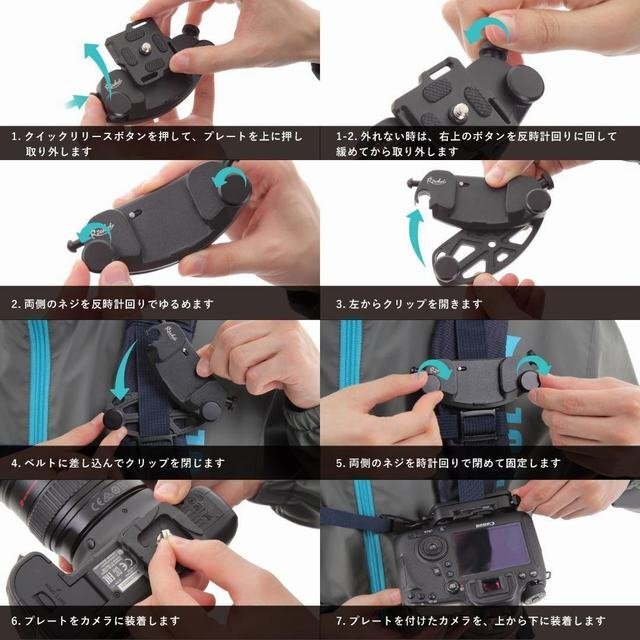 1. クイックリリースボタンを押して、プレートを上に押し取り外します

1-2. 外れない時は、右上のボタンを反時計回りに回して緩めてから取り外します

2. 両側のネジを反時計回りでゆるめます

3. 左からクリップを開きます

4. ベルトに差し込んでクリップを閉じます

5. 両側のネジを時計回りで閉めて固定します

6. プレートをカメラに装着します

7. プレートを付けたカメラを、上から下に装着します