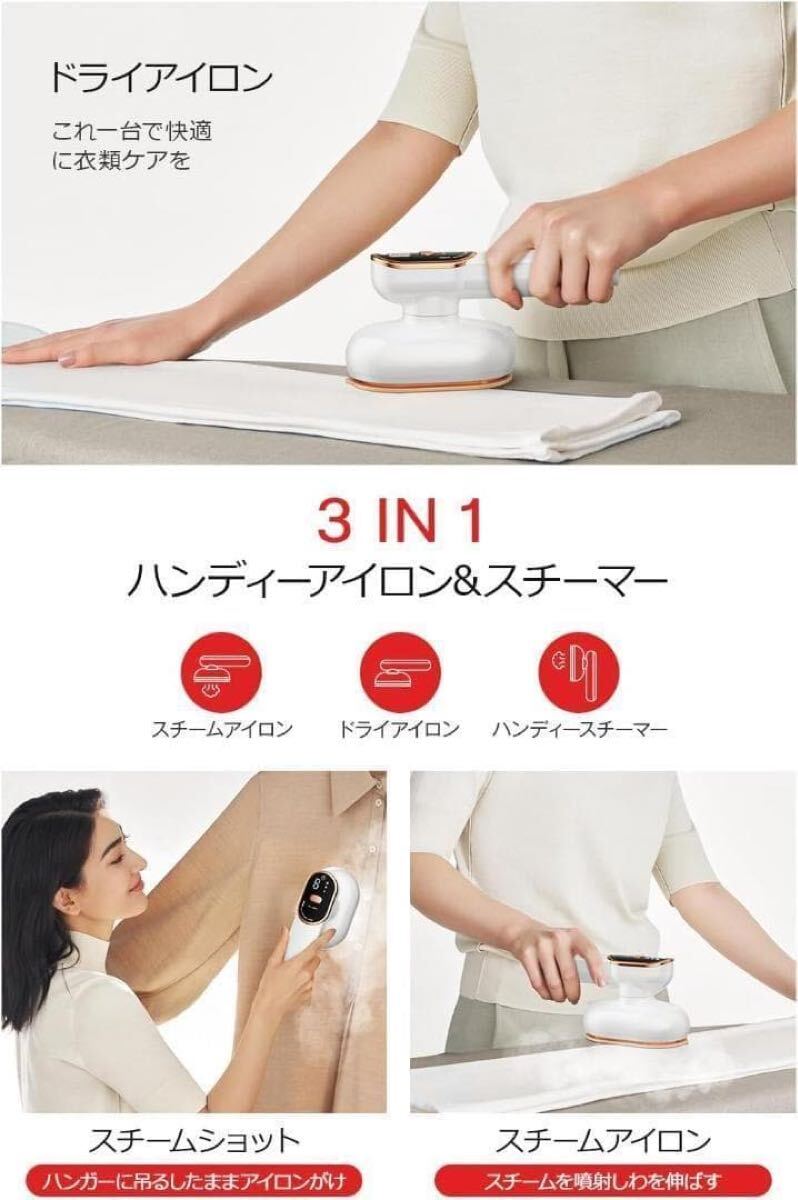 ドライアイロン

これ一台で快適に衣類ケアを

3 IN 1

ハンディーアイロン&スチーマー

スチームアイロン

ドライアイロン

ハンディースチーマー

スチームショット

ハンガーに吊るしたままアイロンがけ

スチームアイロン

スチームを噴射しわを伸ばす