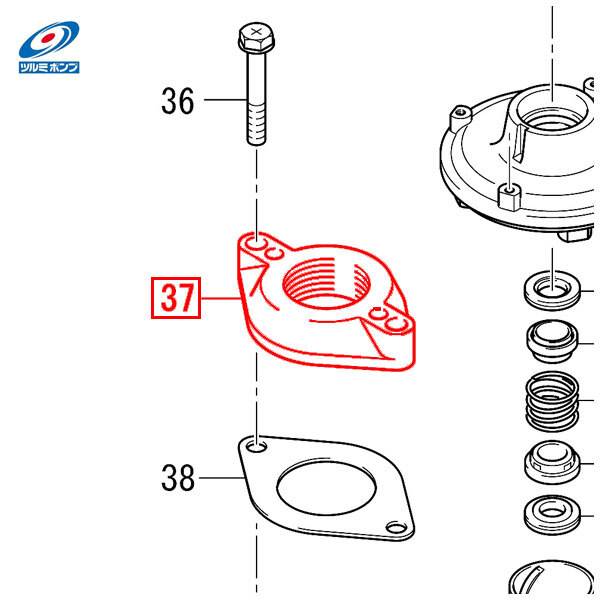 ツルミポンプ

36

37

38