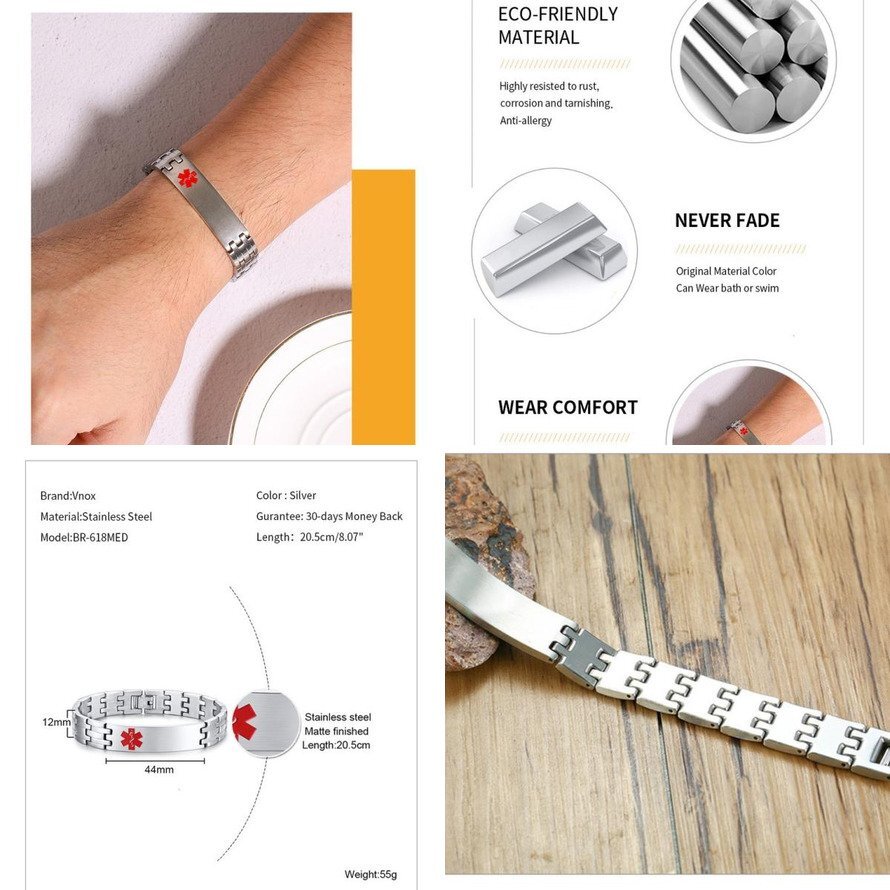 ECO-FRIENDLY MATERIAL

Highly resisted to rust, corrosion and tarnishing, Anti-allergy

NEVER FADE

Original Material Color Can Wear bath or swim

WEAR COMFORT

Brand:Vnox
Material:Stainless Steel
Model:BR-618MED

Color : Silver
Gurantee: 30-days Money Back
Length: 20.5cm/8.07"

12mm

44mm

Stainless steel
Matte finished
Length:20.5cm

Weight:55g