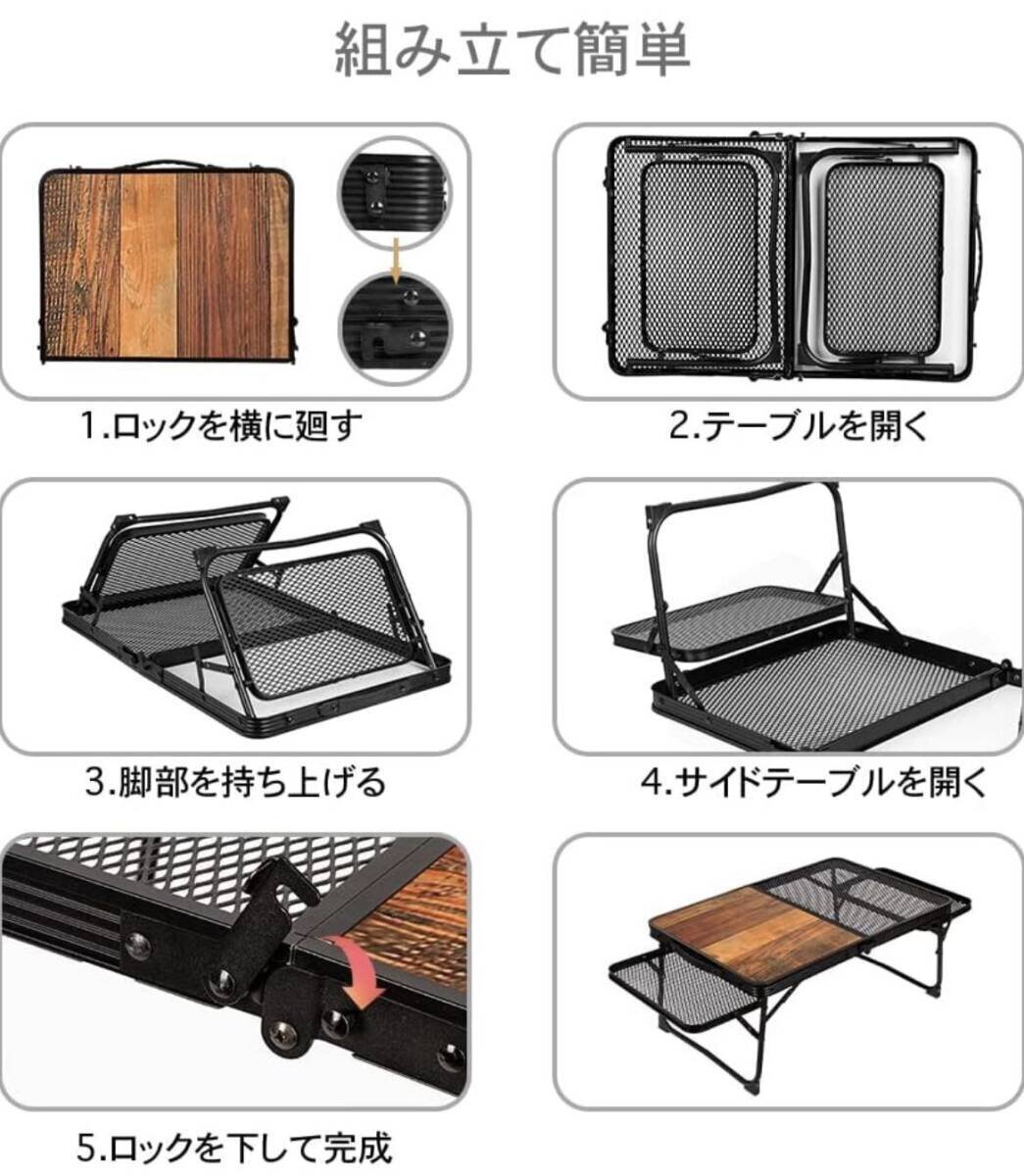 組み立て簡単

1.ロックを横に廻す

2.テーブルを開く

3.脚部を持ち上げる

4.サイドテーブルを開く

5.ロックを下して完成