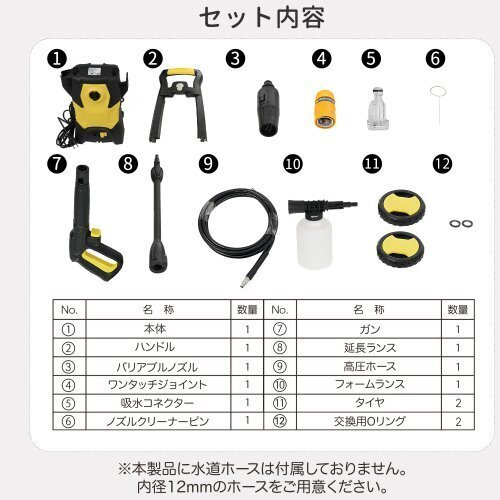 セット内容

❶ ❷ ❸ ❹ ❺ ❻

❼ ❽ ❾ ❿ ⓫ ⓬

| No. | 名 称 | 数量 | No. | 名 称 | 数量 |
|---|---|---|---|---|---|
| ① | 本体 | 1 | ⑦ | ガン | 1 |
| ② | ハンドル | 1 | ⑧ | 延長ランス | 1 |
| ③ | バリアブルノズル | 1 | ⑨ | 高圧ホース | 1 |
| ④ | ワンタッチジョイント | 1 | ⑩ | フォームランス | 1 |
| ⑤ | 吸水コネクター | 1 | ⑪ | タイヤ | 2 |
| ⑥ | ノズルクリーナーピン | 1 | ⑫ | 交換用Oリング | 2 |

※本製品に水道ホースは付属しておりません。
内径12mmのホースをご用意ください。