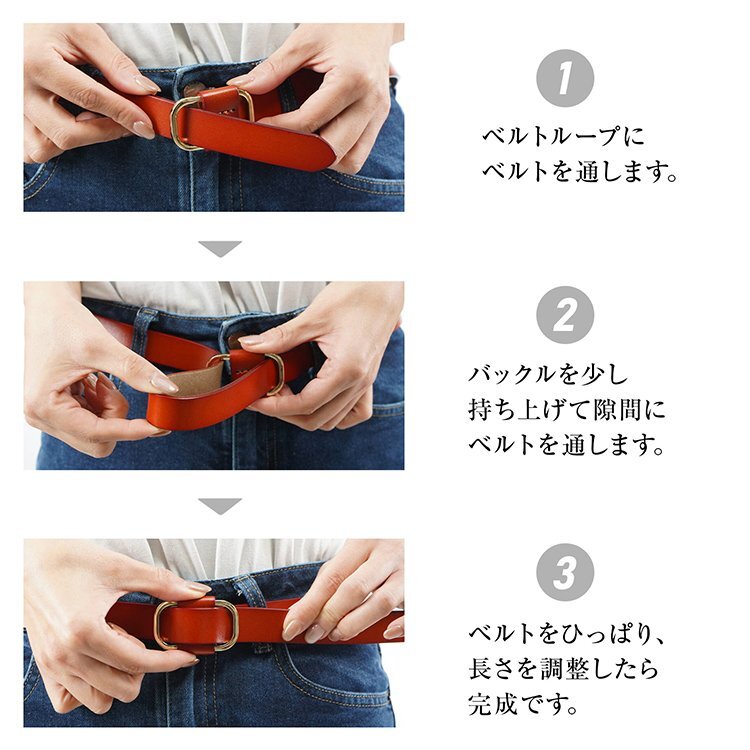 1

ベルトループに
ベルトを通します。

2

バックルを少し
持ち上げて隙間に
ベルトを通します。

3

ベルトをひっぱり、
長さを調整したら
完成です。