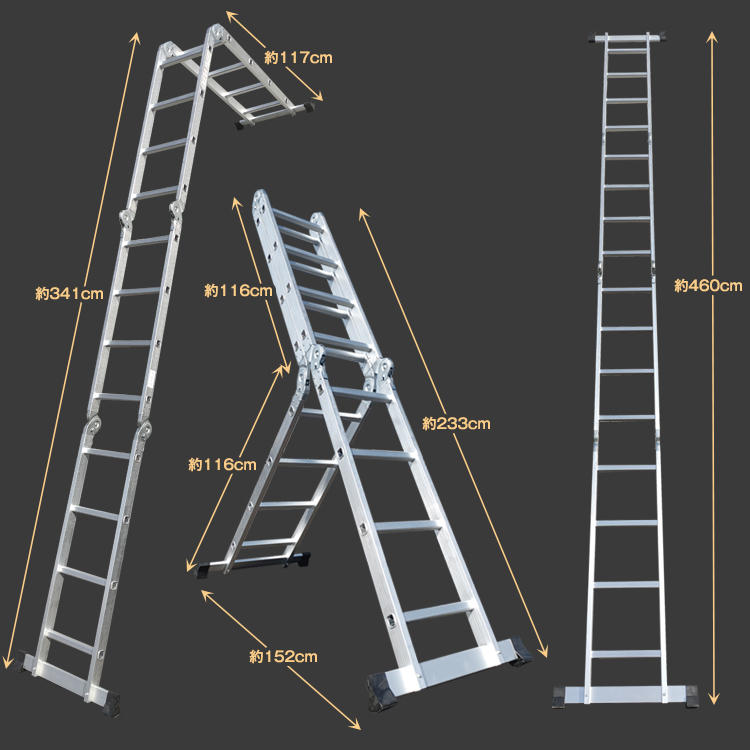 約117cm

約341cm

約116cm

約116cm

約233cm

約152cm

約460cm