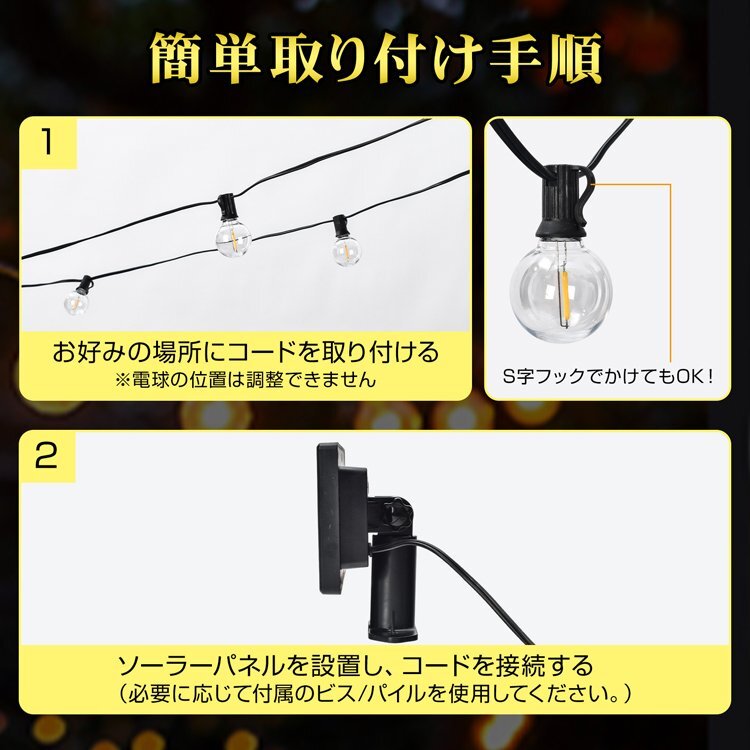 簡単取り付け手順

1

お好みの場所にコードを取り付ける
※電球の位置は調整できません

S字フックでかけてもOK！

2

ソーラーパネルを設置し、コードを接続する
（必要に応じて付属のビス/パイルを使用してください。）