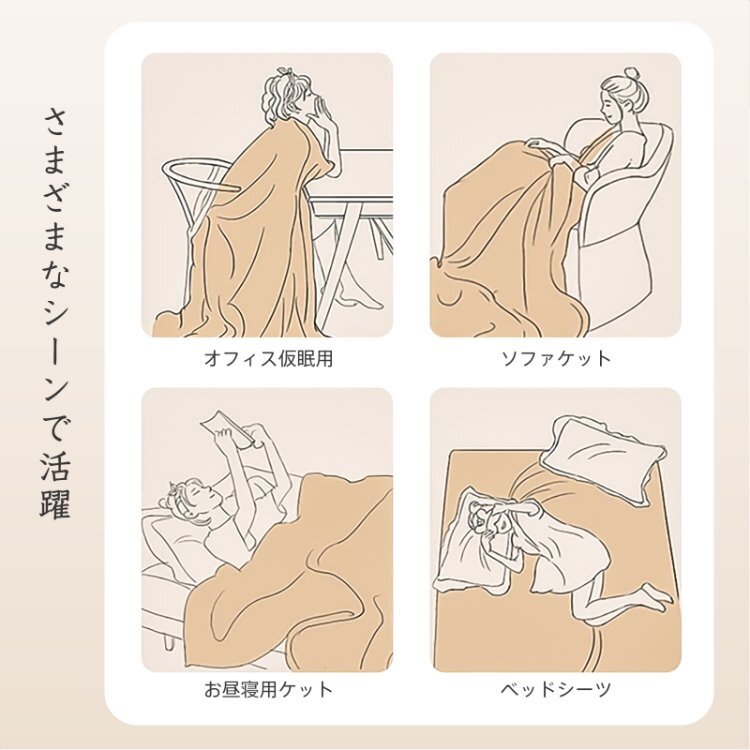 さまざまなシーンで活躍

オフィス仮眠用

ソファケット

お昼寝用ケット

ベッドシーツ