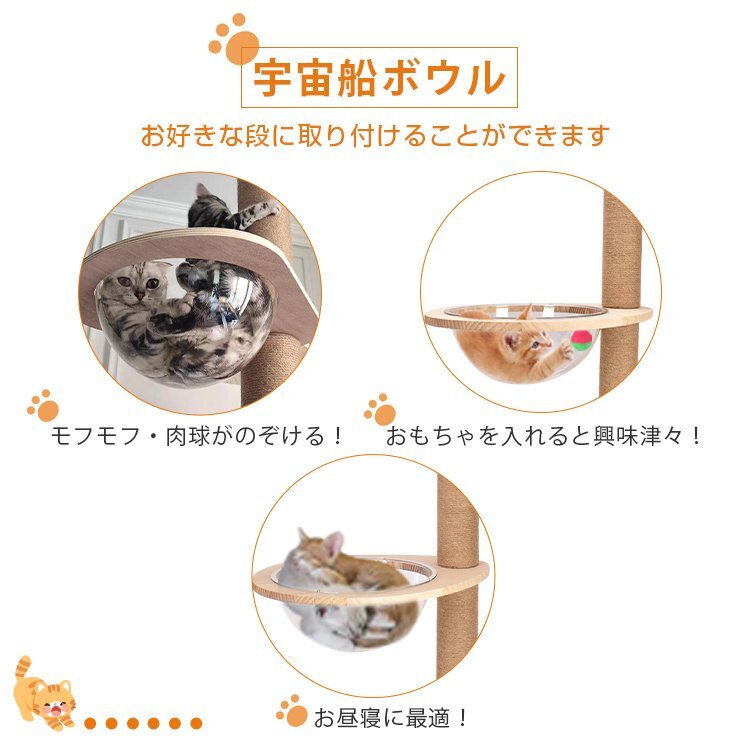 宇宙船ボウル

お好きな段に取り付けることができます

モフモフ・肉球がのぞける！

おもちゃを入れると興味津々！

お昼寝に最適！