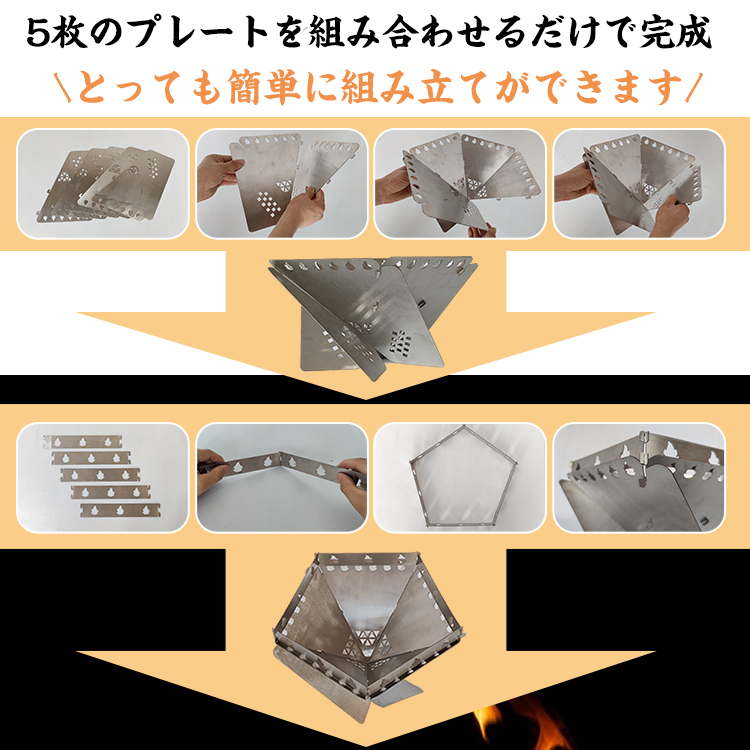 5枚のプレートを組み合わせるだけで完成

＼とっても簡単に組み立てができます／