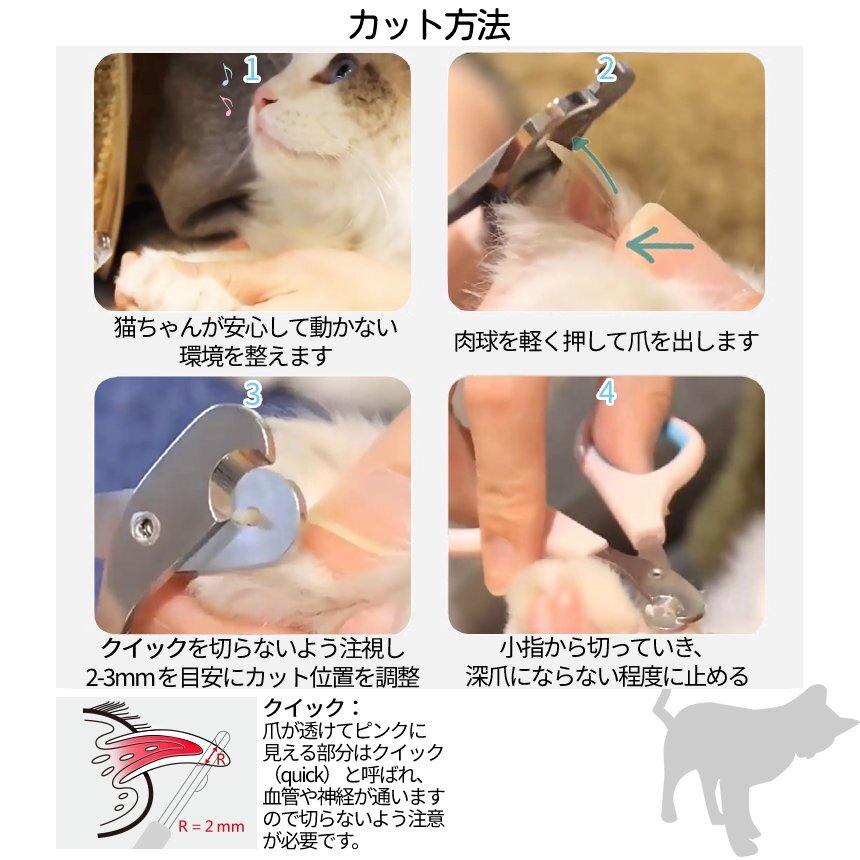 カット方法

1
猫ちゃんが安心して動かない環境を整えます

2
肉球を軽く押して爪を出します

3
クイックを切らないよう注視し2-3mmを目安にカット位置を調整

4
小指から切っていき、深爪にならない程度に止める

R
R = 2 mm

クイック：
爪が透けてピンクに見える部分はクイック（quick）と呼ばれ、血管や神経が通いますので切らないよう注意が必要です。