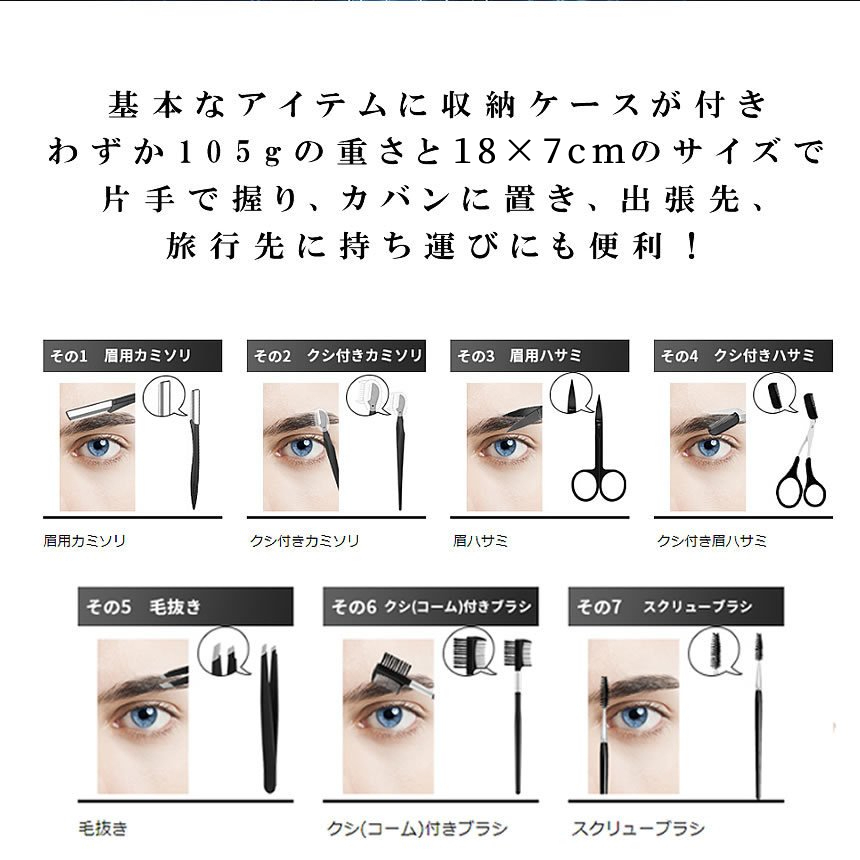 基本なアイテムに収納ケースが付き
わずか105gの重さと18×7cmのサイズで
片手で握り、カバンに置き、出張先、
旅行先に持ち運びにも便利！

その1　眉用カミソリ

眉用カミソリ

その2　クシ付きカミソリ

クシ付きカミソリ

その3　眉用ハサミ

眉ハサミ

その4　クシ付きハサミ

クシ付き眉ハサミ

その5　毛抜き

毛抜き

その6 クシ(コーム)付きブラシ

クシ(コーム)付きブラシ

その7　スクリューブラシ

スクリューブラシ