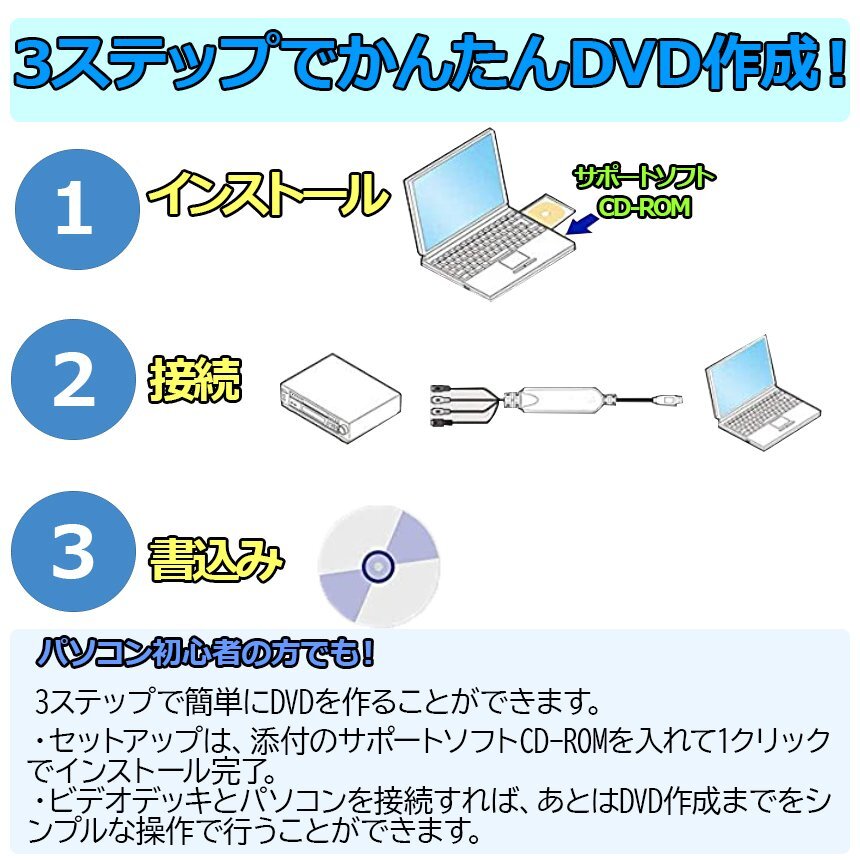 3ステップでかんたんDVD作成！

1 インストール

サポートソフト CD-ROM

2 接続

3 書込み

パソコン初心者の方でも！

3ステップで簡単にDVDを作ることができます。

・セットアップは、添付のサポートソフトCD-ROMを入れて1クリックでインストール完了。

・ビデオデッキとパソコンを接続すれば、あとはDVD作成までをシンプルな操作で行うことができます。