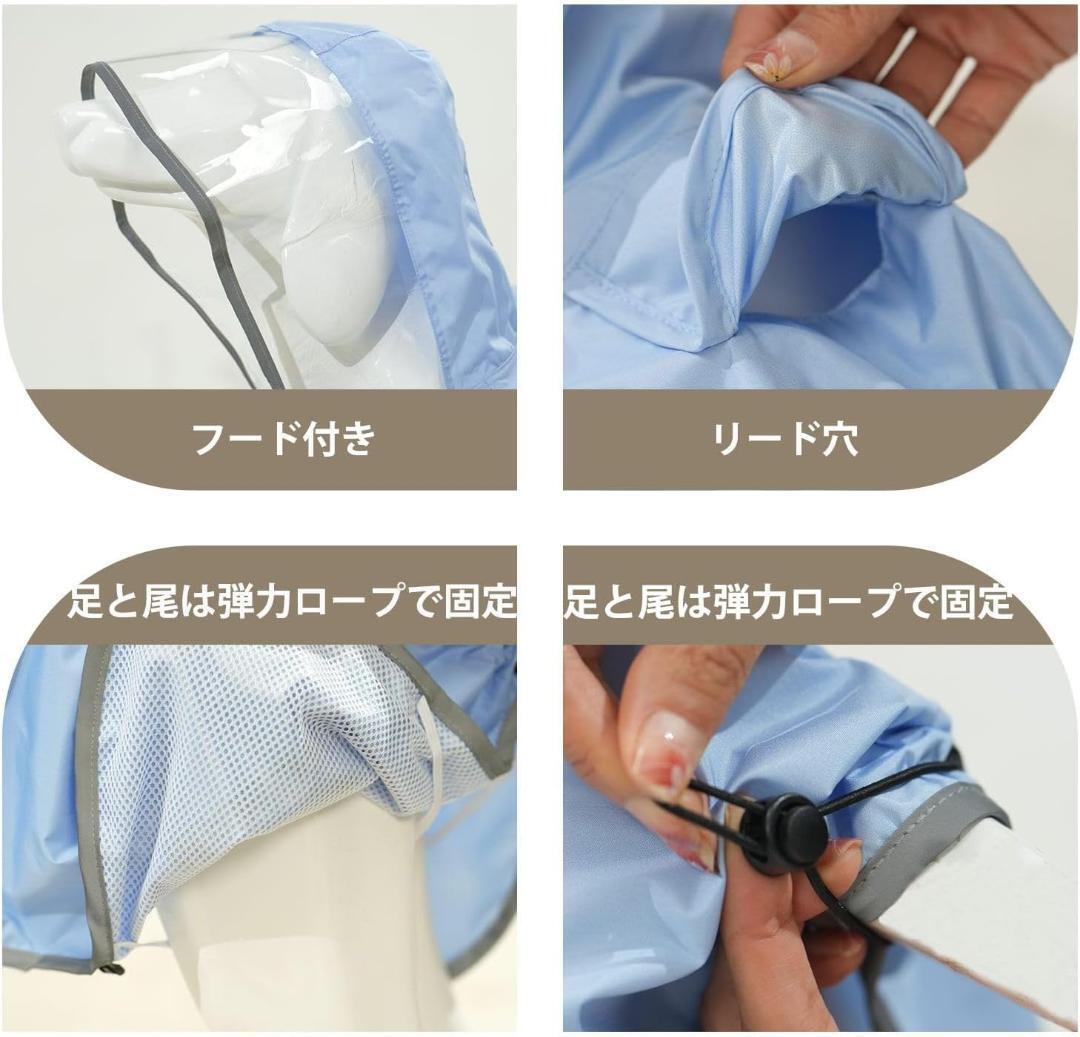 フード付き

リード穴

足と尾は弾力ロープで固定

足と尾は弾力ロープで固定