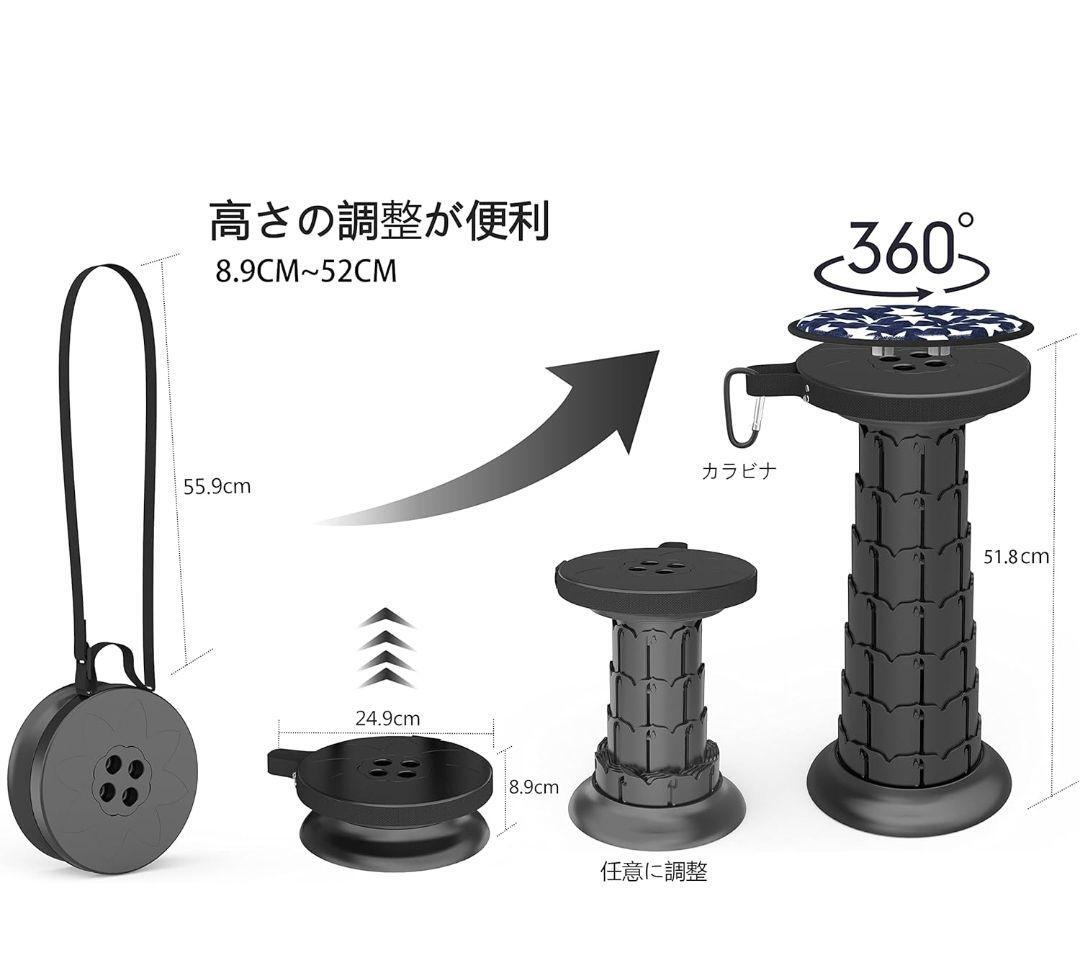 高さの調整が便利
8.9CM~52CM

360°

55.9cm

カラビナ

51.8cm

24.9cm

8.9cm

任意に調整