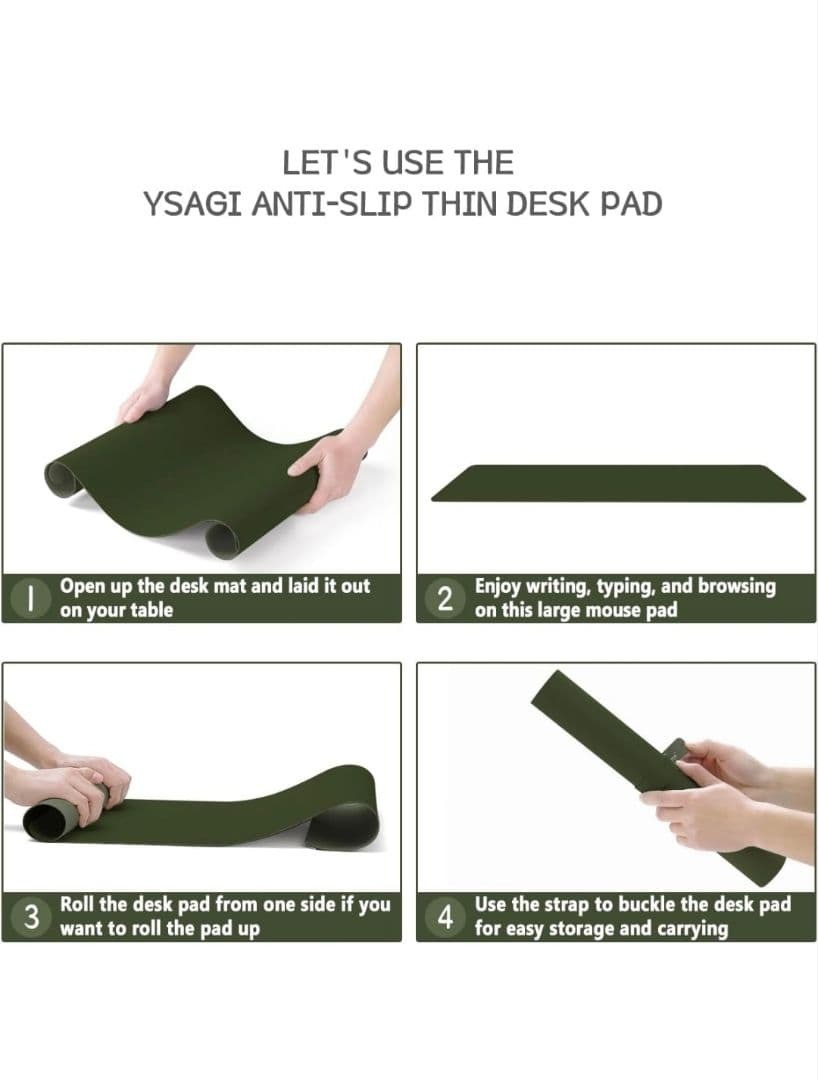 LET'S USE THE
YSAGI ANTI-SLIP THIN DESK PAD

1 Open up the desk mat and laid it out on your table

2 Enjoy writing, typing, and browsing on this large mouse pad

3 Roll the desk pad from one side if you want to roll the pad up

4 Use the strap to buckle the desk pad for easy storage and carrying