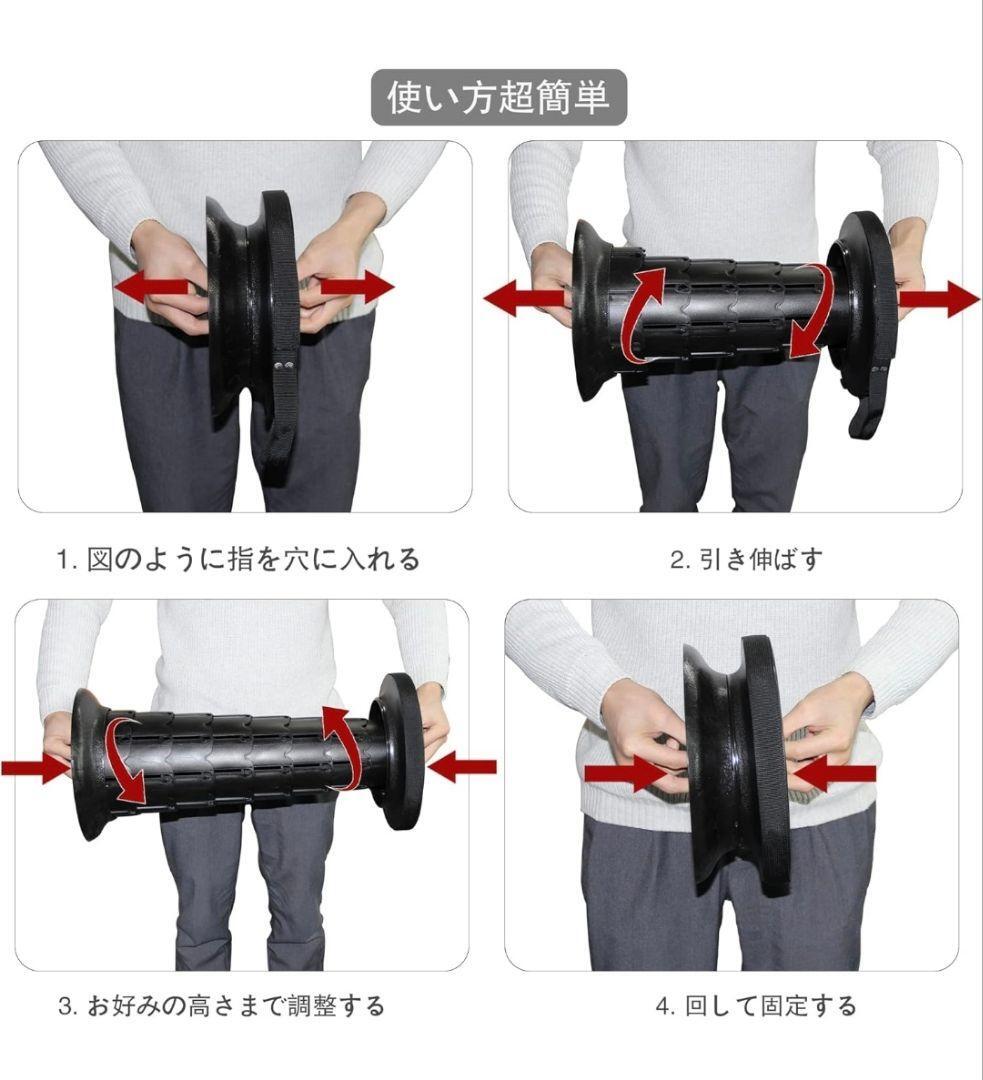 使い方超簡単

1. 図のように指を穴に入れる

2. 引き伸ばす

3. お好みの高さまで調整する

4. 回して固定する