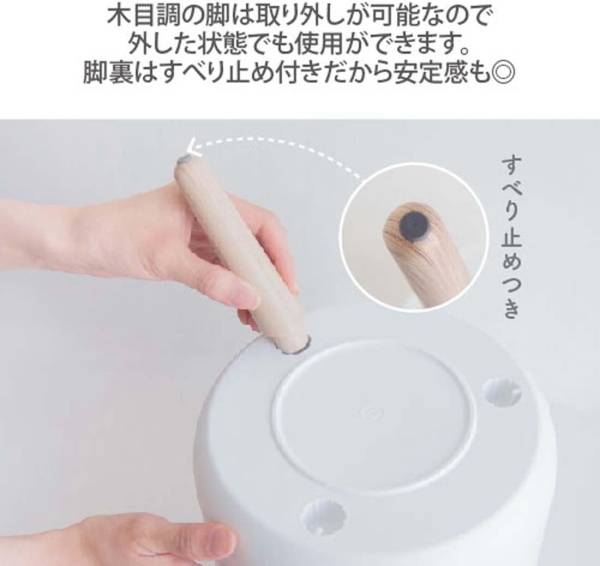 木目調の脚は取り外しが可能なので
外した状態でも使用ができます。
脚裏はすべり止め付きだから安定感も◎

すべり止めつき