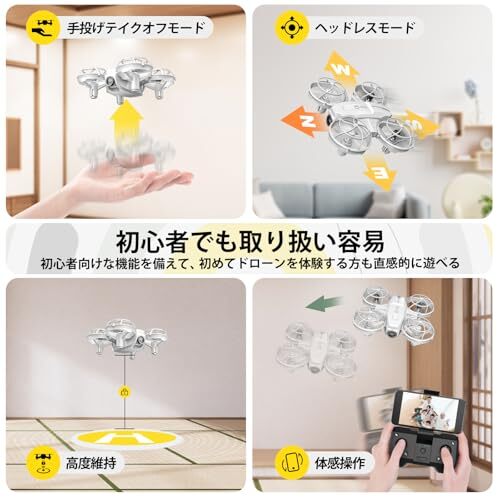 手投げテイクオフモード

ヘッドレスモード

W
N
S
E

初心者でも取り扱い容易
初心者向けな機能を備えて、初めてドローンを体験する方も直感的に遊べる

H

高度維持

体感操作