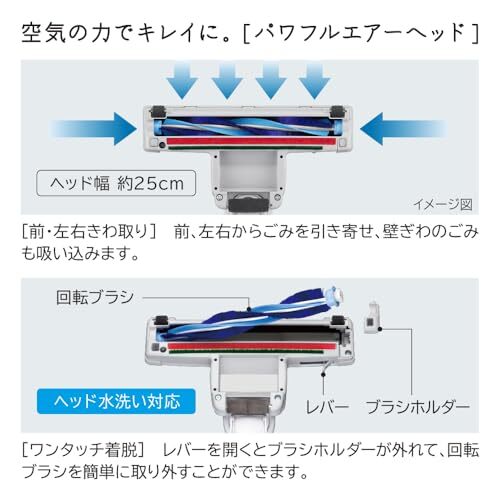 空気の力でキレイに。[パワフルエアーヘッド]

ヘッド幅 約25cm

イメージ図

[前・左右きわ取り] 前、左右からごみを引き寄せ、壁ぎわのごみも吸い込みます。

回転ブラシ

ヘッド水洗い対応

レバー

ブラシホルダー

[ワンタッチ着脱] レバーを開くとブラシホルダーが外れて、回転ブラシを簡単に取り外すことができます。