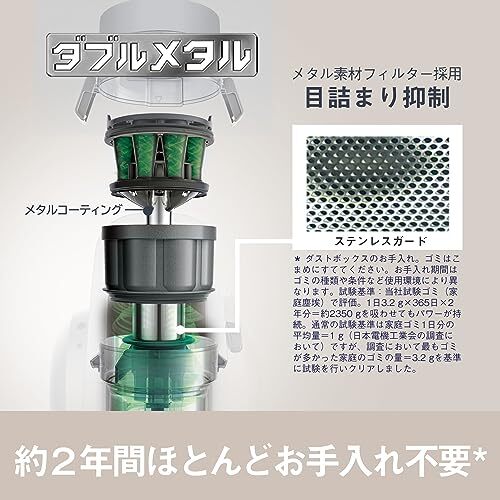 ダブルメタル

メタル素材フィルター採用
目詰まり抑制

メタルコーティング

ステンレスガード

＊ ダストボックスのお手入れ。ゴミはこまめにすててください。お手入れ期間はゴミの種類や条件など使用環境により異なります。試験基準：当社試験ゴミ（家庭塵埃）で評価。1日3.2 g×365日×2年分＝約2350 gを吸わせてもパワーが持続。通常の試験基準は家庭ゴミ1日分の平均量＝1 g（日本電機工業会の調査において）ですが、調査において最もゴミが多かった家庭のゴミの量＝3.2 gを基準に試験を行いクリアしました。

約２年間ほとんどお手入れ不要*