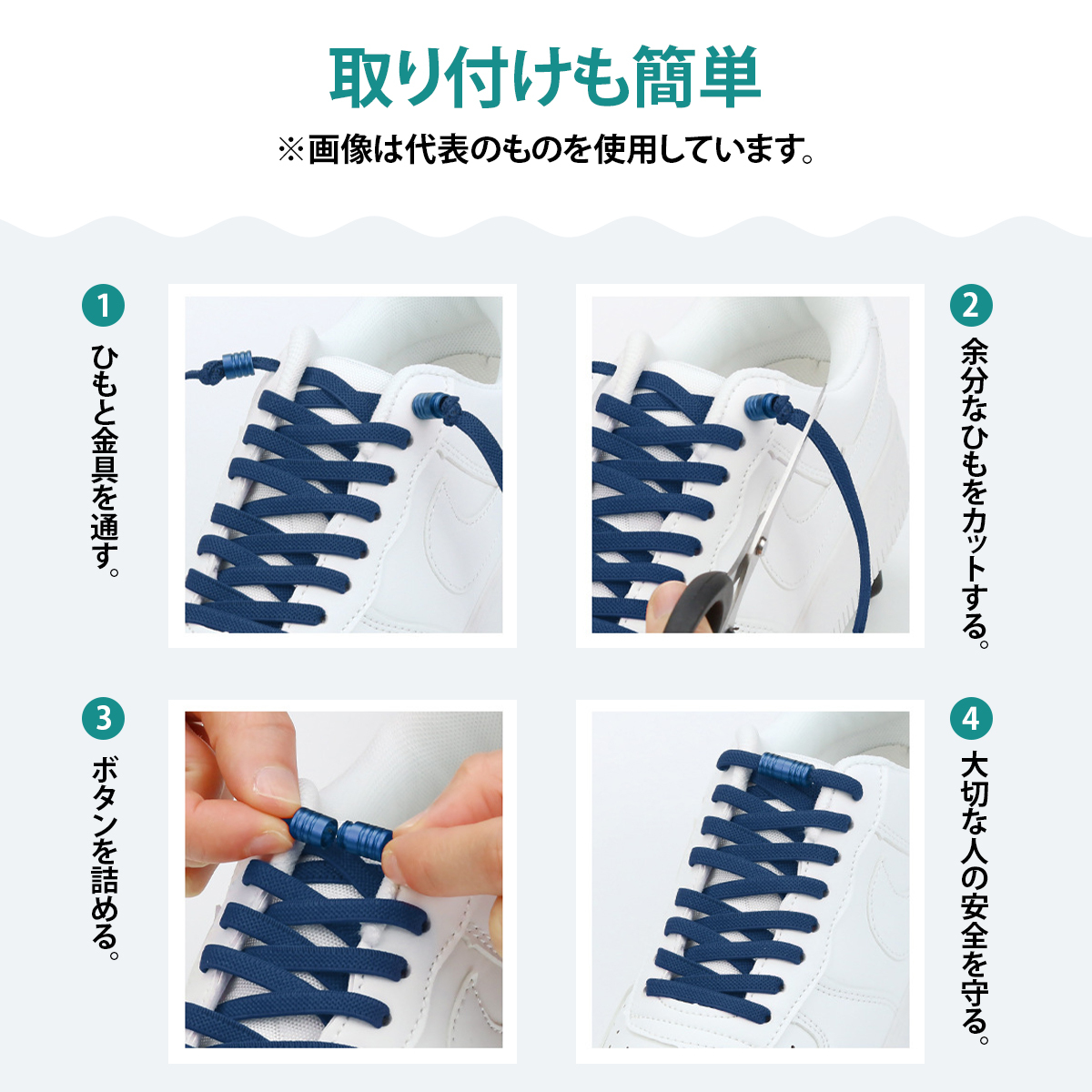 取り付けも簡単
※画像は代表のものを使用しています。

1
ひもと金具を通す。

2
余分なひもをカットする。

3
ボタンを詰める。

4
大切な人の安全を守る。