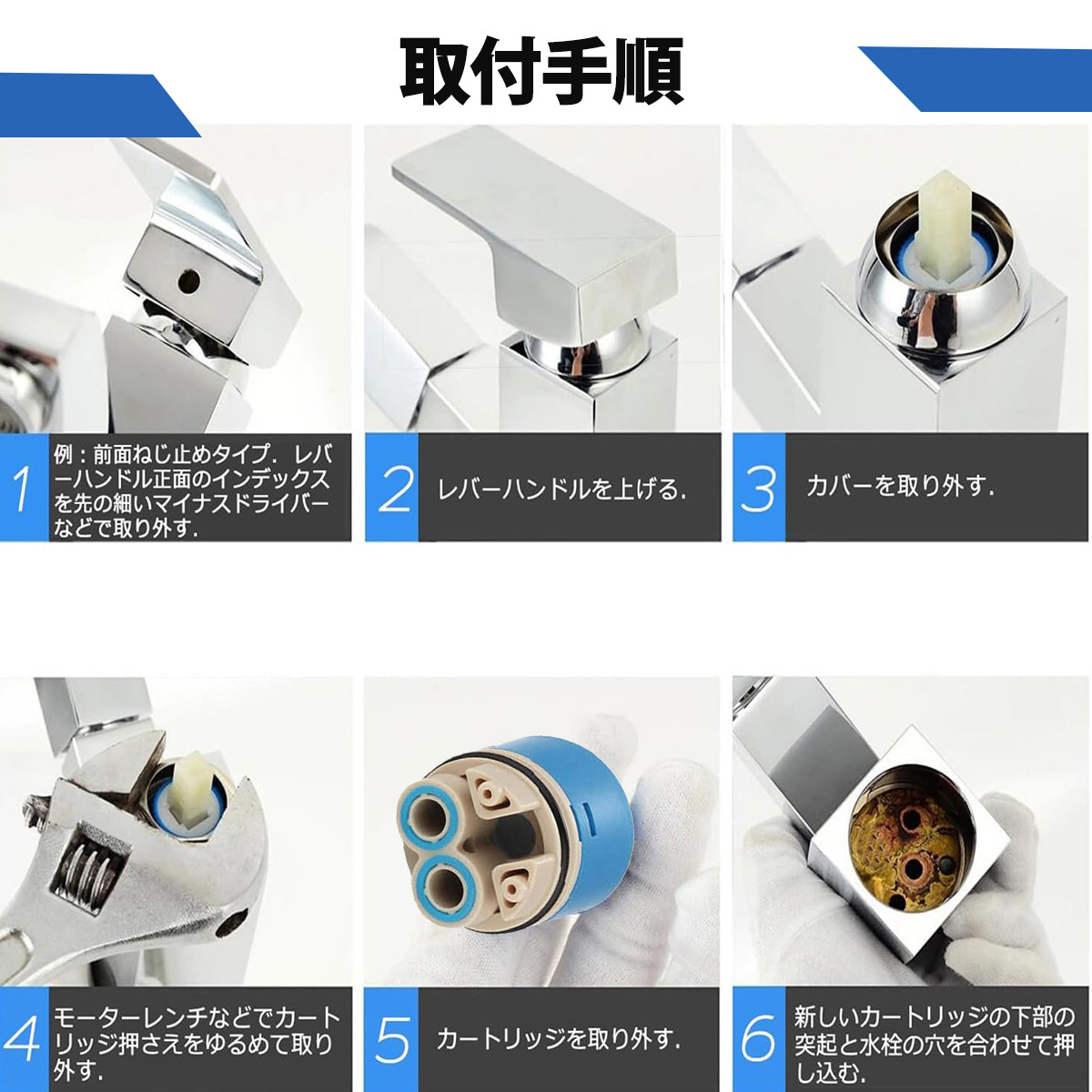 取付手順

1 例：前面ねじ止めタイプ．レバーハンドル正面のインデックスを先の細いマイナスドライバーなどで取り外す．

2 レバーハンドルを上げる．

3 カバーを取り外す．

4 モーターレンチなどでカートリッジ押さえをゆるめて取り外す．

5 カートリッジを取り外す．

6 新しいカートリッジの下部の突起と水栓の穴を合わせて押し込む．