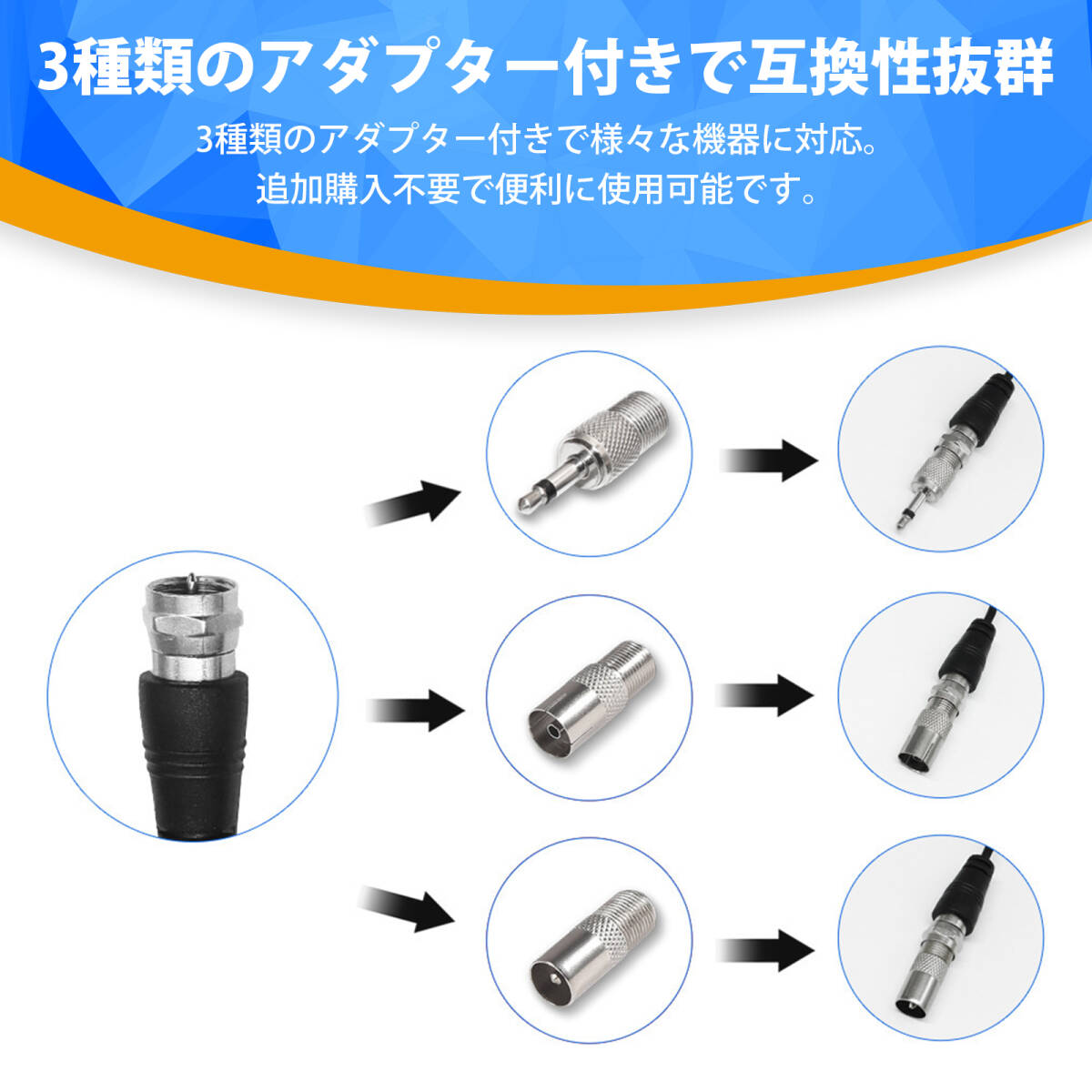 3種類のアダプター付きで互換性抜群

3種類のアダプター付きで様々な機器に対応。
追加購入不要で便利に使用可能です。