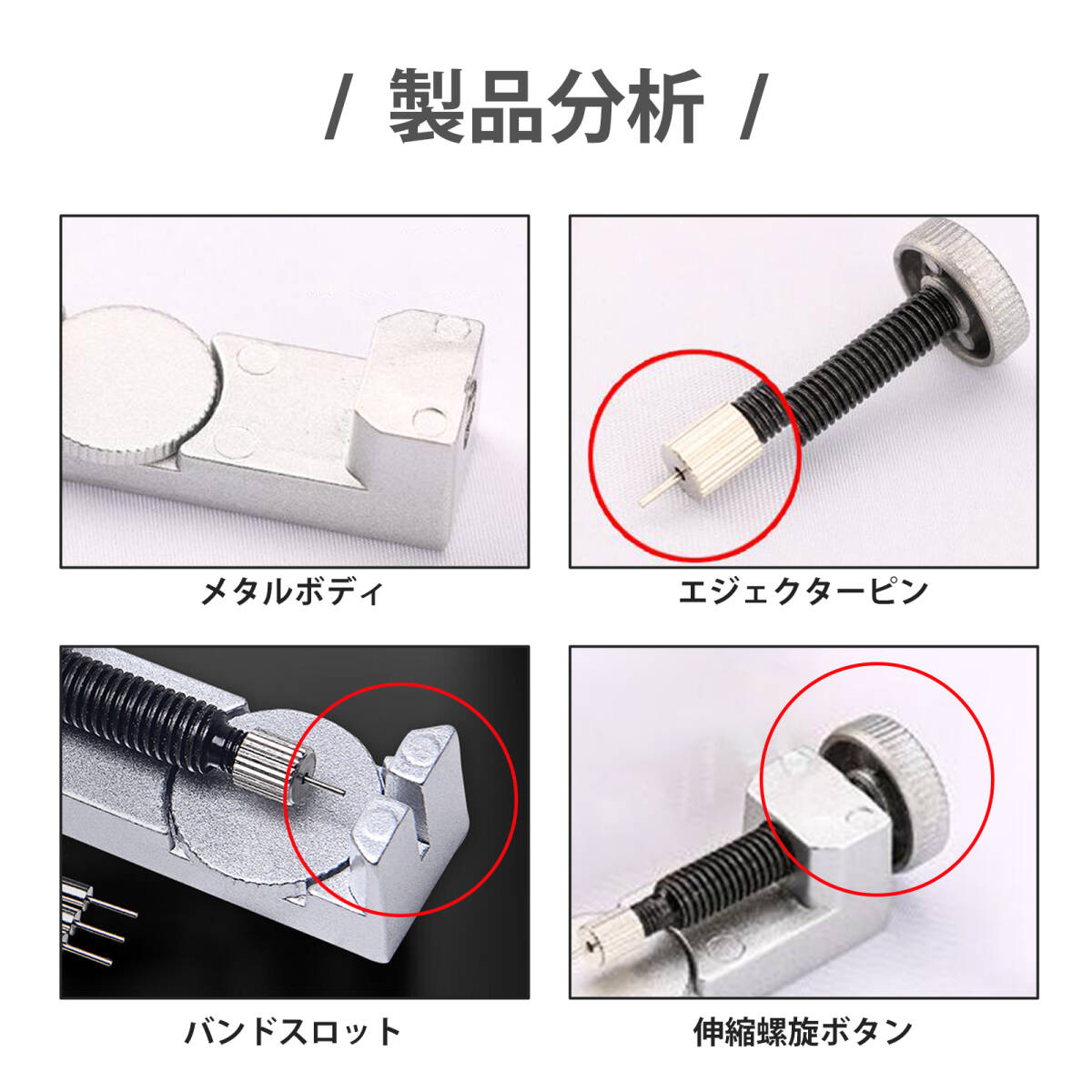 / 製品分析 /

メタルボディ

エジェクターピン

バンドスロット

伸縮螺旋ボタン