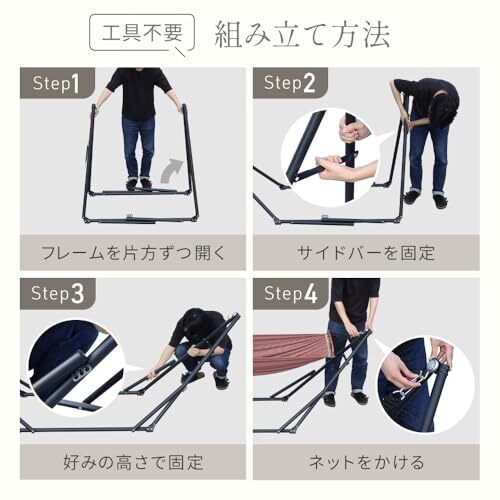 工具不要 組み立て方法

Step1

フレームを片方ずつ開く

Step2

サイドバーを固定

Step3

好みの高さで固定

Step4

ネットをかける