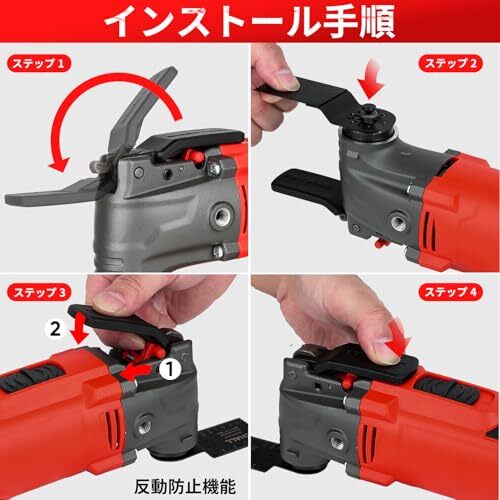 インストール手順

ステップ 1

ステップ 2

ステップ 3

2

1

ステップ 4

反動防止機能