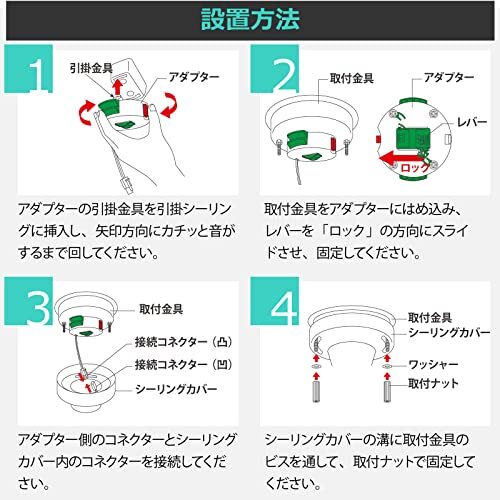 設置方法

1

引掛金具

アダプター

アダプターの引掛金具を引掛シーリングに挿入し、矢印方向にカチッと音がするまで回してください。

2

取付金具

アダプター

レバー

ロック

取付金具をアダプターにはめ込み、レバーを「ロック」の方向にスライドさせ、固定してください。

3

取付金具

接続コネクター（凸）

接続コネクター（凹）

シーリングカバー

アダプター側のコネクターとシーリングカバー内のコネクターを接続してください。

4

取付金具

シーリングカバー

ワッシャー

取付ナット

シーリングカバーの溝に取付金具のビスを通して、取付ナットで固定してください。