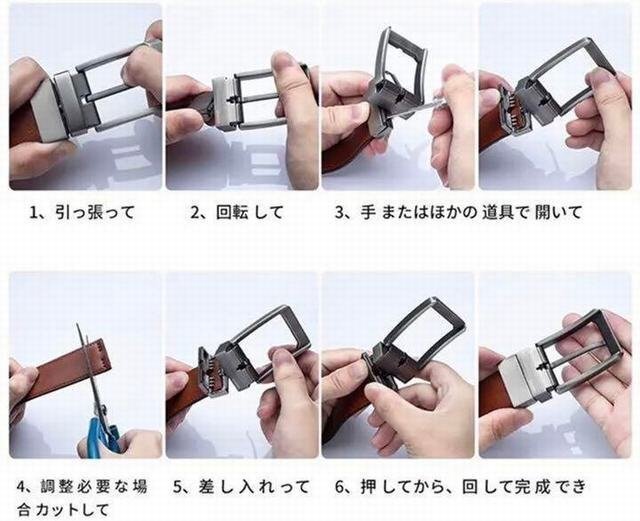 1、引っ張って

2、回転して

3、手またはほかの道具で開いて

4、調整必要な場合カットして

5、差し入れって

6、押してから、回して完成でき