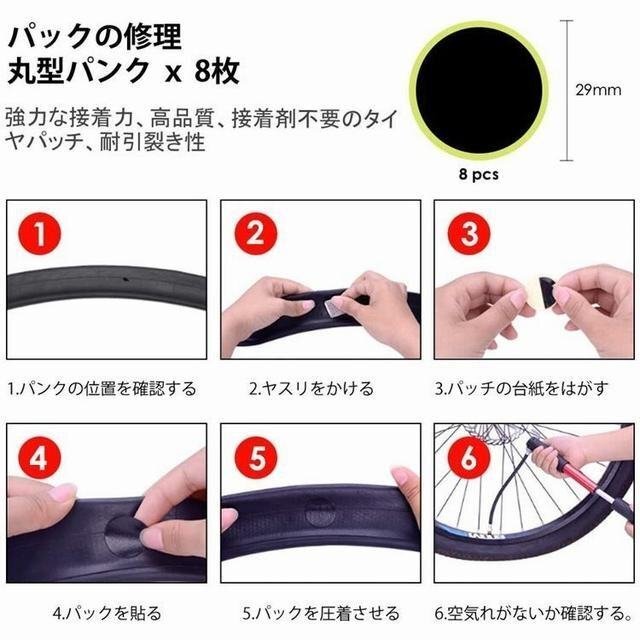 パックの修理
丸型パンク x 8枚

強力な接着力、高品質、接着剤不要のタイヤパッチ、耐引裂き性

29mm

8 pcs

1

2

3

1.パンクの位置を確認する

2.ヤスリをかける

3.パッチの台紙をはがす

4

5

6

4.パックを貼る

5.パックを圧着させる

6.空気れがないか確認する。