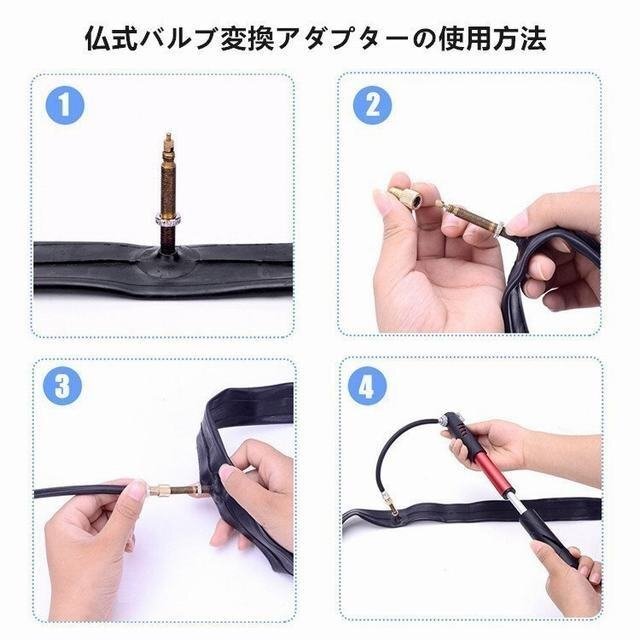 仏式バルブ変換アダプターの使用方法

1

2

3

4