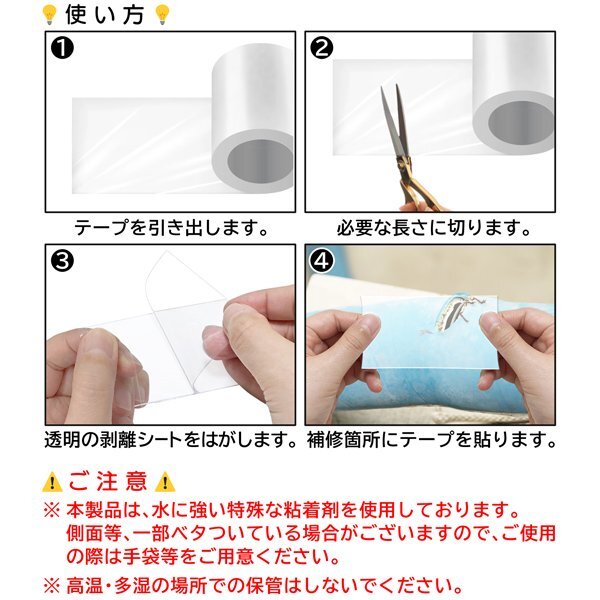 使い方

❶
テープを引き出します。

❷
必要な長さに切ります。

❸
透明の剥離シートをはがします。

❹
補修箇所にテープを貼ります。

ご注意
※ 本製品は、水に強い特殊な粘着剤を使用しております。側面等、一部ベタついている場合がございますので、ご使用の際は手袋等をご用意ください。

※ 高温・多湿の場所での保管はしないでください。