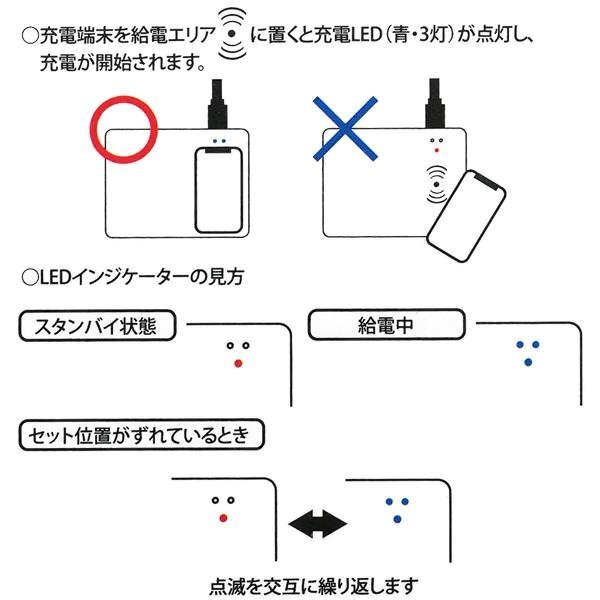 ○充電端末を給電エリア に置くと充電LED（青・3灯）が点灯し、充電が開始されます。

○LEDインジケーターの見方

スタンバイ状態

給電中

セット位置がずれているとき

点滅を交互に繰り返します